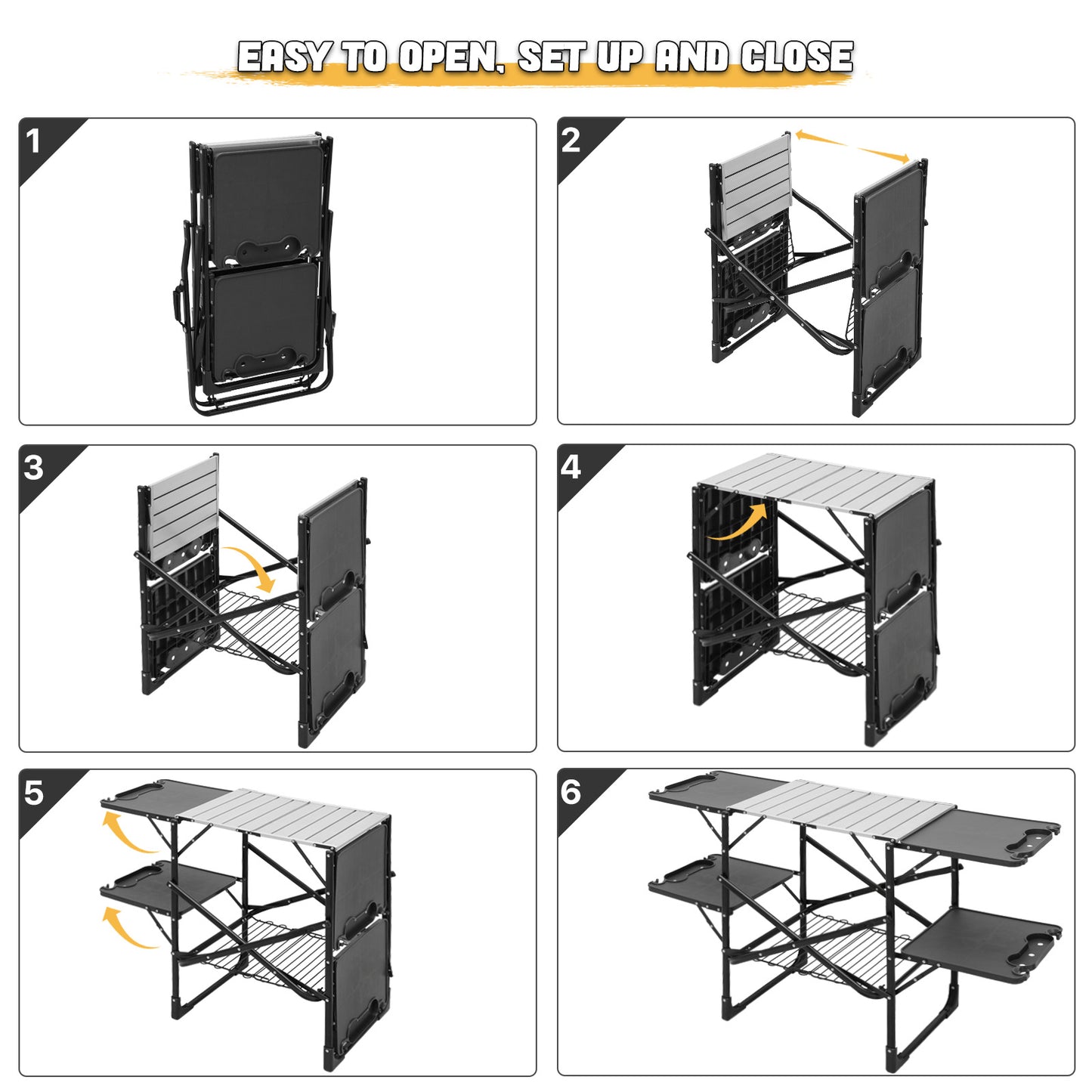 EASY TO OPEN, SET UP AND CLOSE

1

2

3

4

5

6