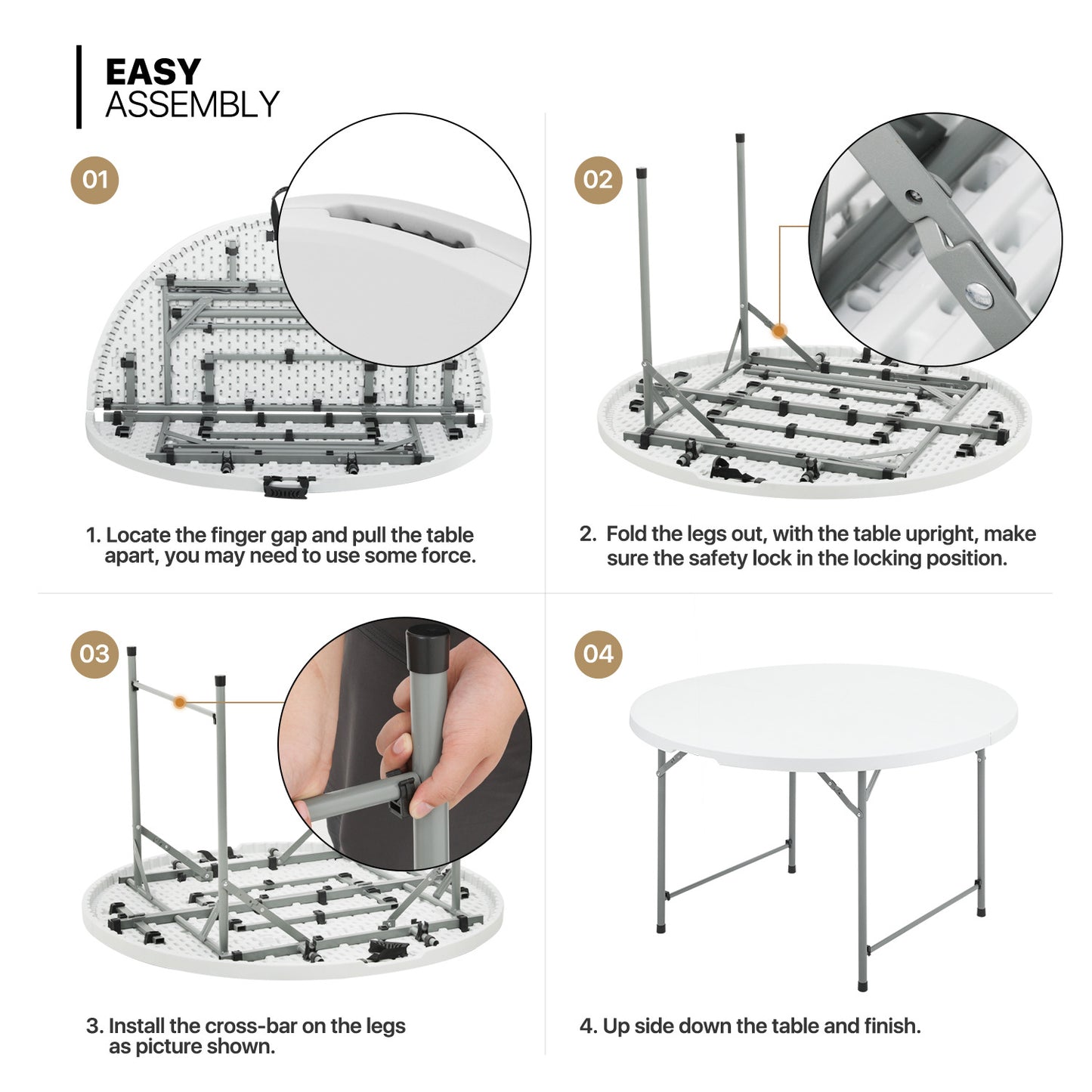 EASY
ASSEMBLY

01

1. Locate the finger gap and pull the table apart, you may need to use some force.

02

2. Fold the legs out, with the table upright, make sure the safety lock in the locking position.

03

3. Install the cross-bar on the legs as picture shown.

04

4. Up side down the table and finish.