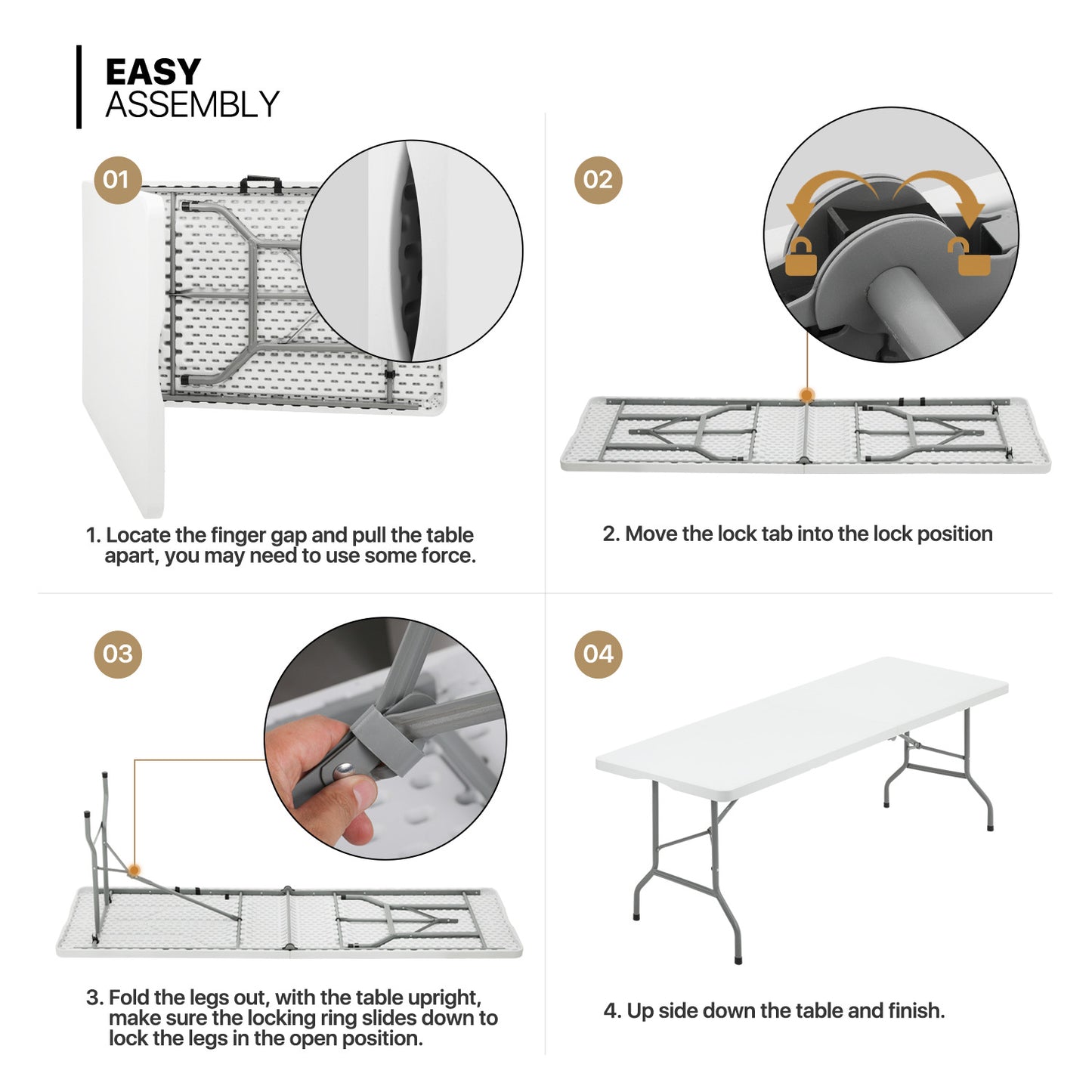 EASY
ASSEMBLY

01

1. Locate the finger gap and pull the table apart, you may need to use some force.

02

2. Move the lock tab into the lock position

03

3. Fold the legs out, with the table upright, make sure the locking ring slides down to lock the legs in the open position.

04

4. Up side down the table and finish.