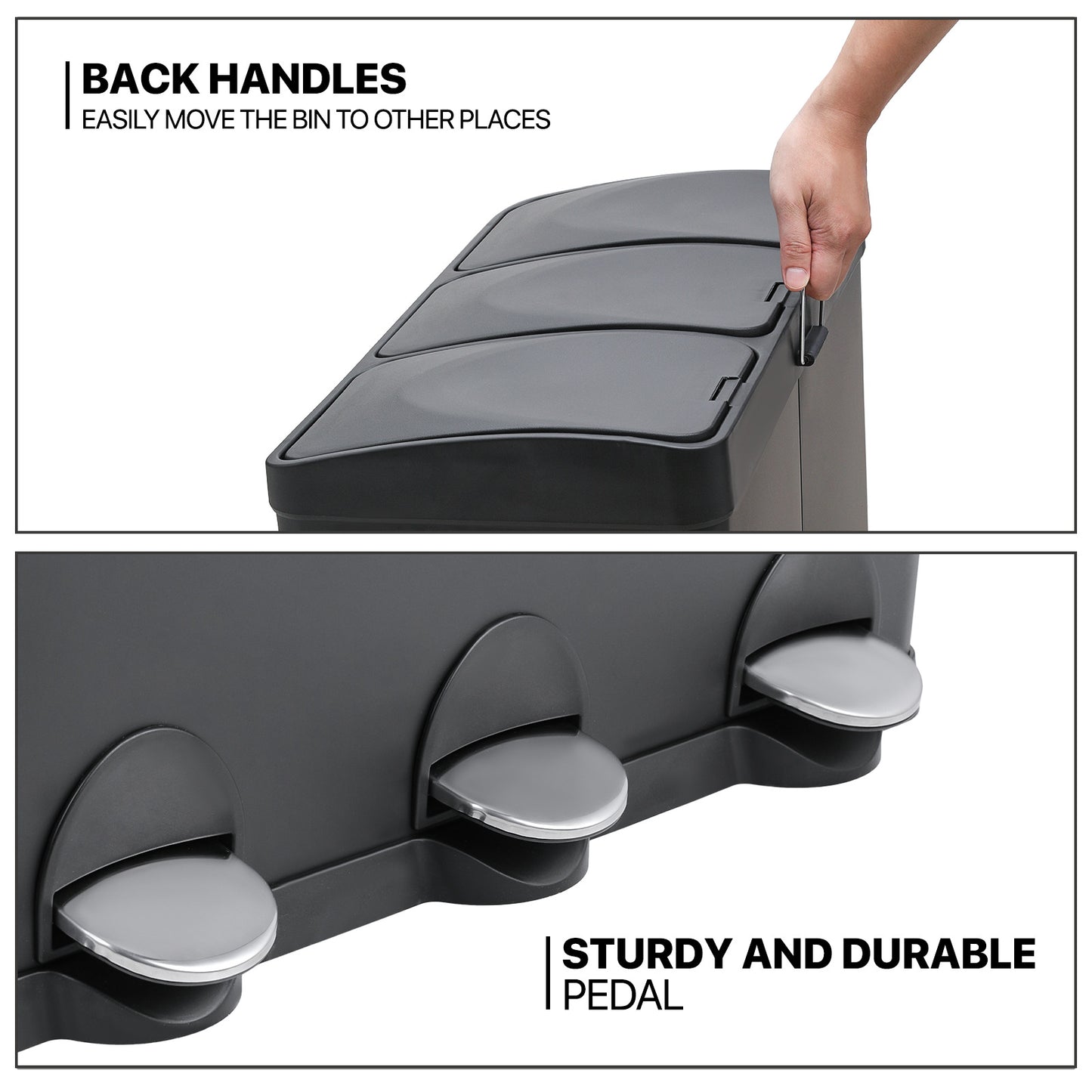 BACK HANDLES
EASILY MOVE THE BIN TO OTHER PLACES

STURDY AND DURABLE
PEDAL