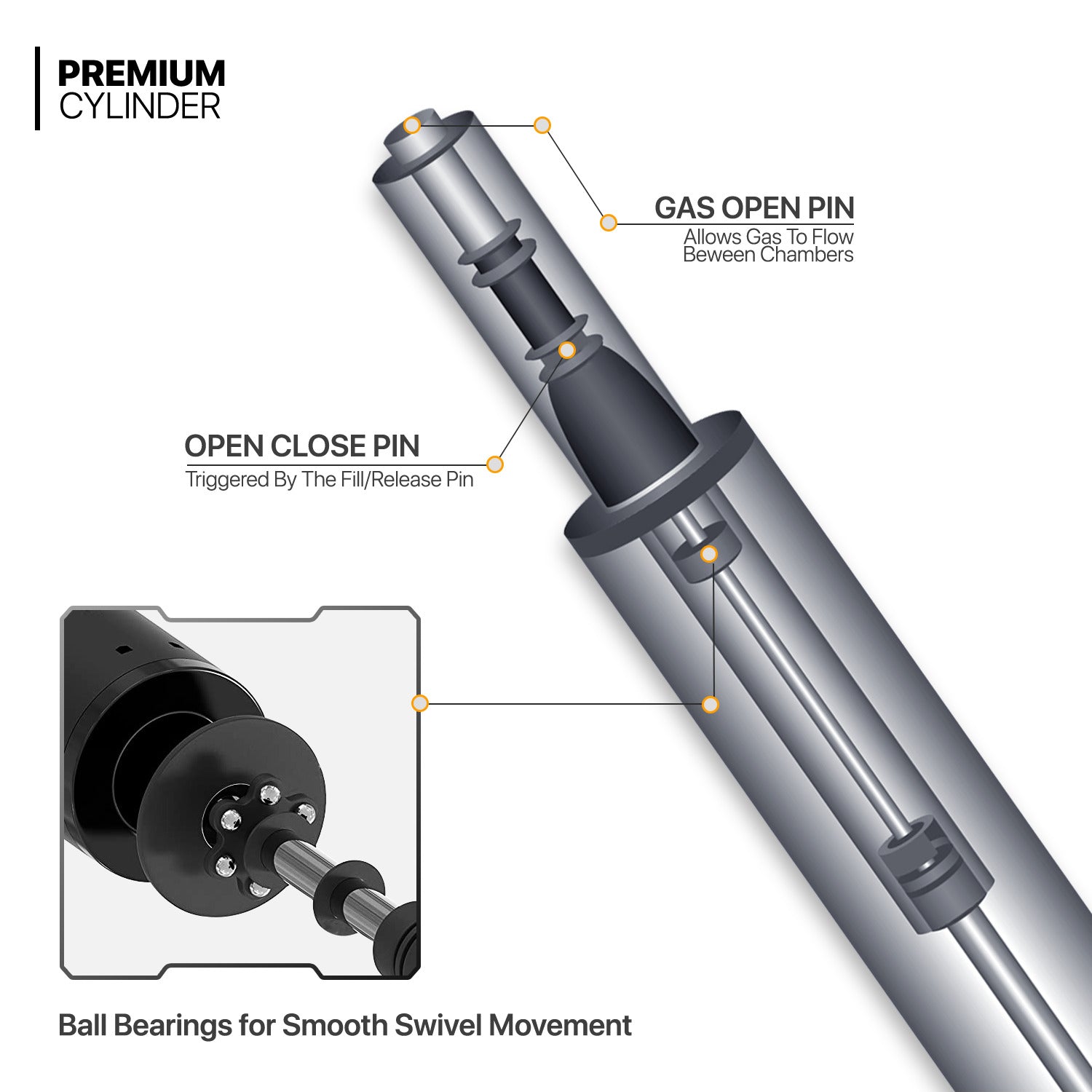 PREMIUM
CYLINDER

GAS OPEN PIN
Allows Gas To Flow Beween Chambers

OPEN CLOSE PIN
Triggered By The Fill/Release Pin

Ball Bearings for Smooth Swivel Movement