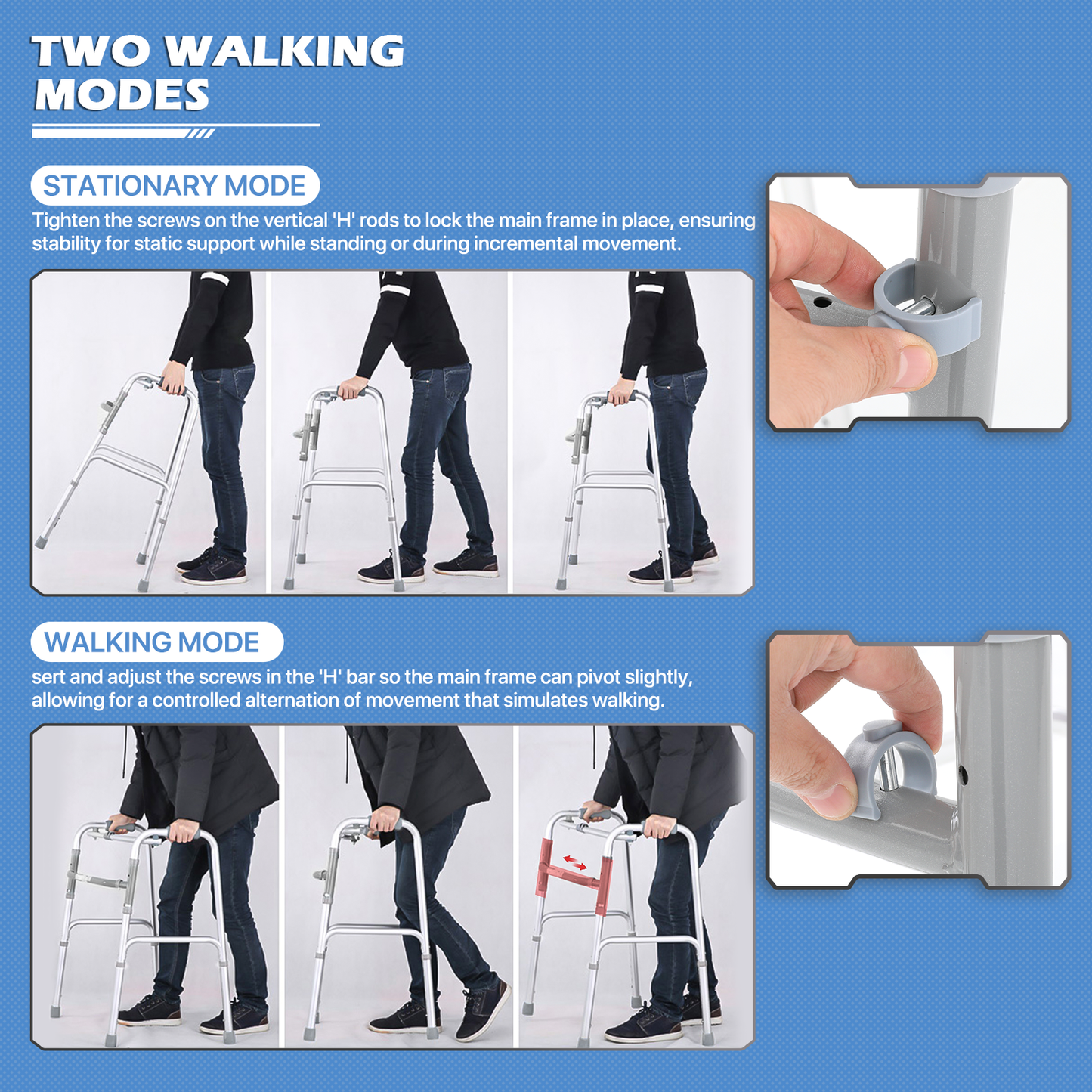 TWO WALKING MODES

STATIONARY MODE

Tighten the screws on the vertical 'H' rods to lock the main frame in place, ensuring stability for static support while standing or during incremental movement.

WALKING MODE

sert and adjust the screws in the 'H' bar so the main frame can pivot slightly, allowing for a controlled alternation of movement that simulates walking.