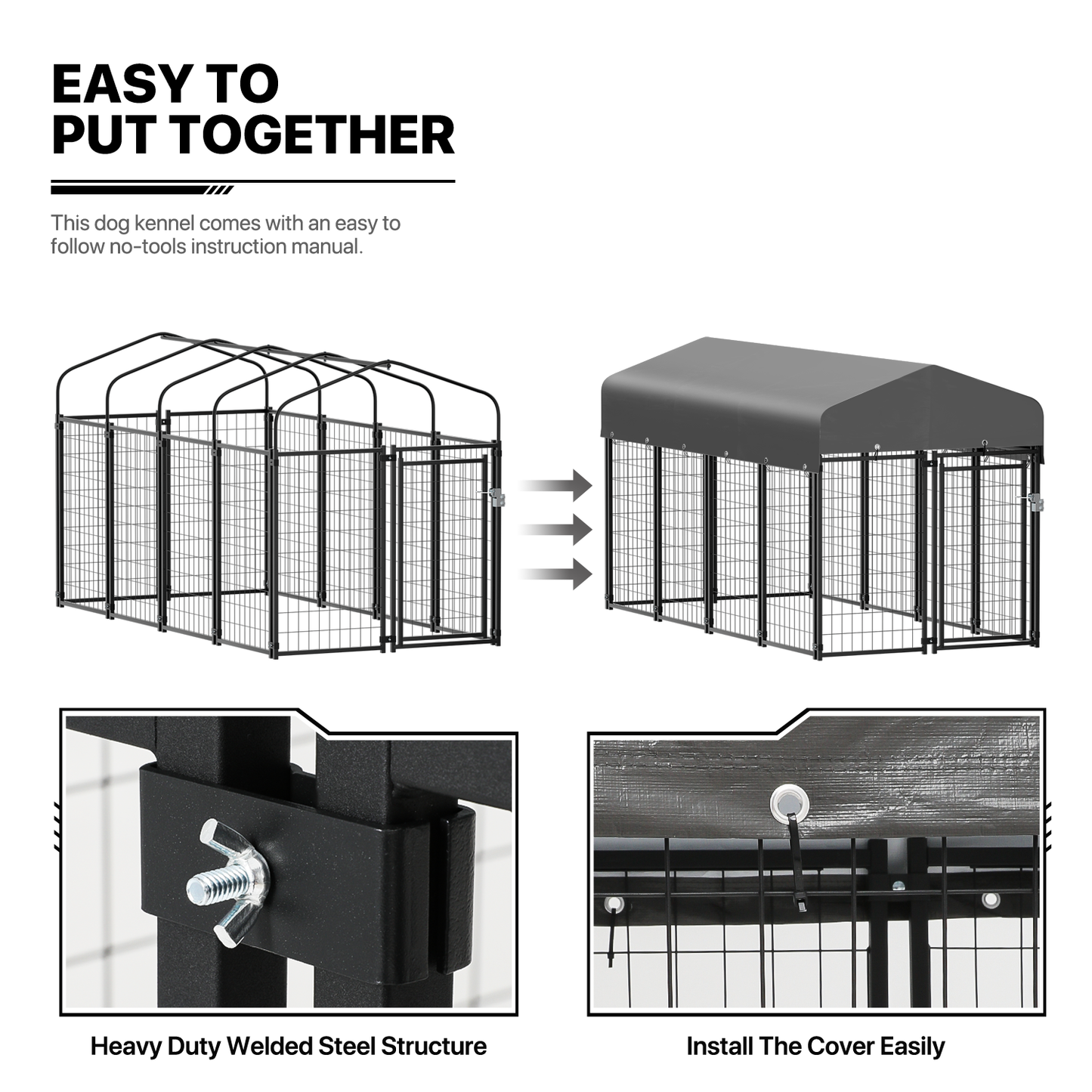 EASY TO
PUT TOGETHER

This dog kennel comes with an easy to follow no-tools instruction manual.

Heavy Duty Welded Steel Structure

Install The Cover Easily