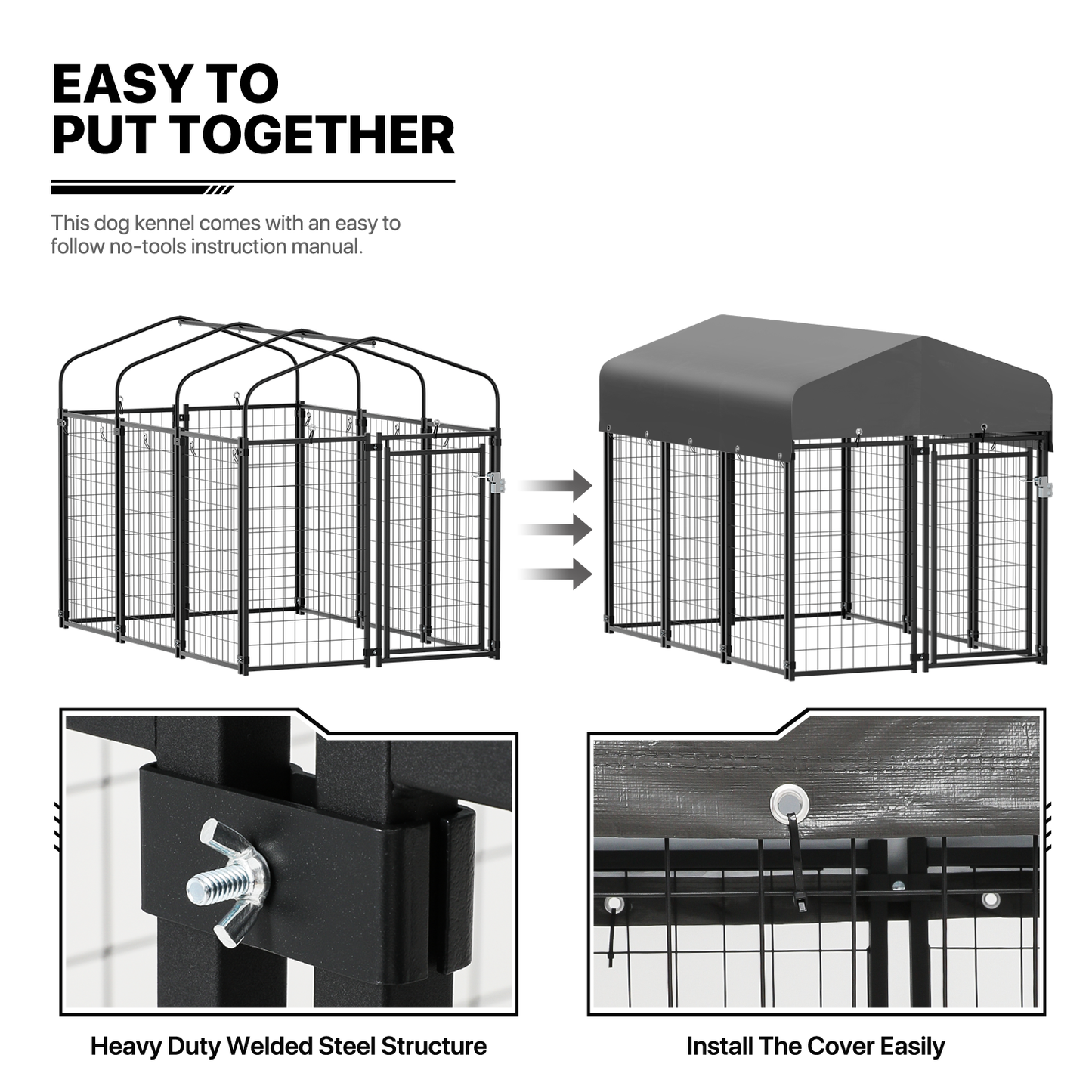 EASY TO PUT TOGETHER

This dog kennel comes with an easy to follow no-tools instruction manual.

Heavy Duty Welded Steel Structure

Install The Cover Easily