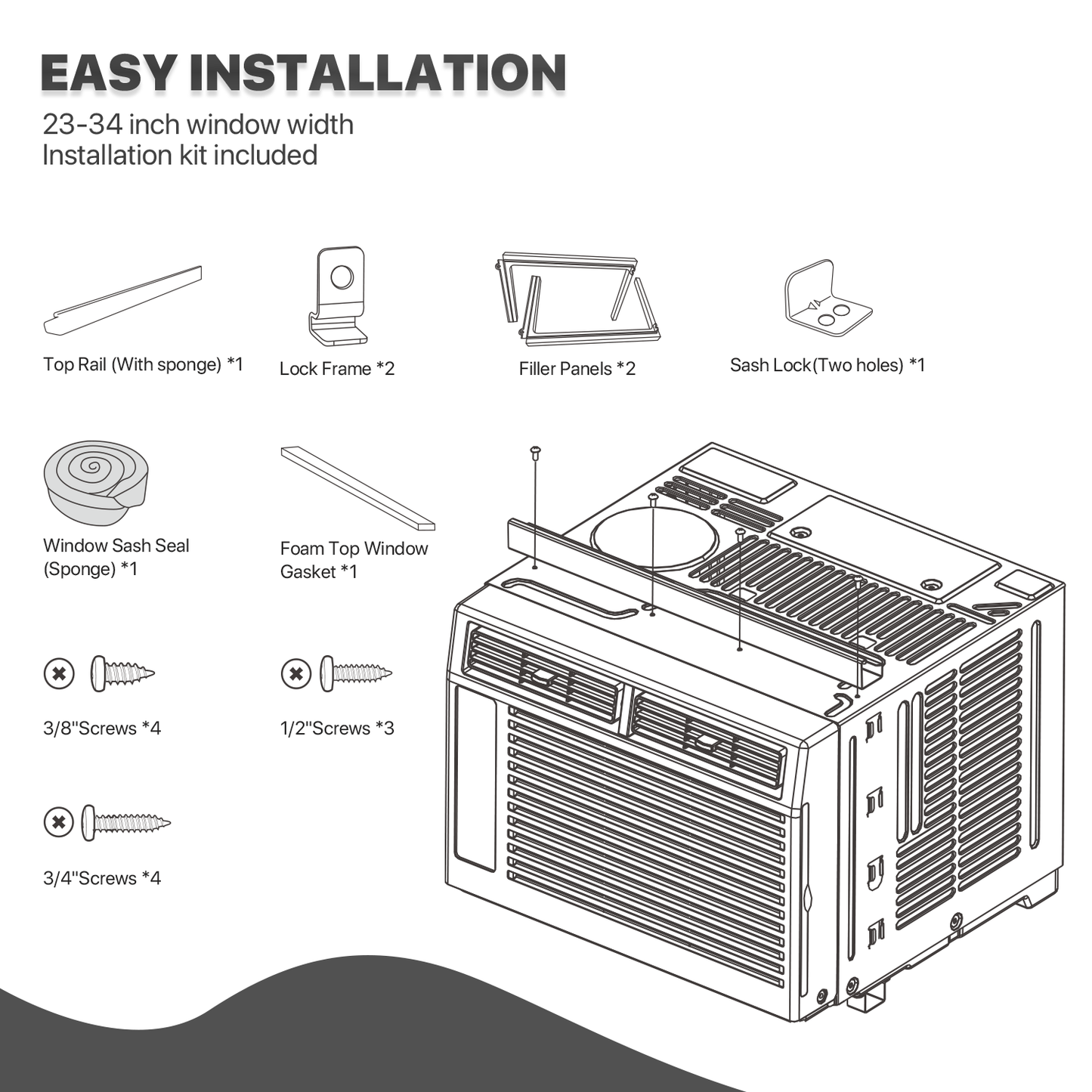 EASY INSTALLATION
23-34 inch window width
Installation kit included

Top Rail (With sponge) *1

Lock Frame *2

Filler Panels *2

Sash Lock(Two holes) *1

Window Sash Seal (Sponge) *1

Foam Top Window Gasket *1

3/8"Screws *4

1/2"Screws *3

3/4"Screws *4