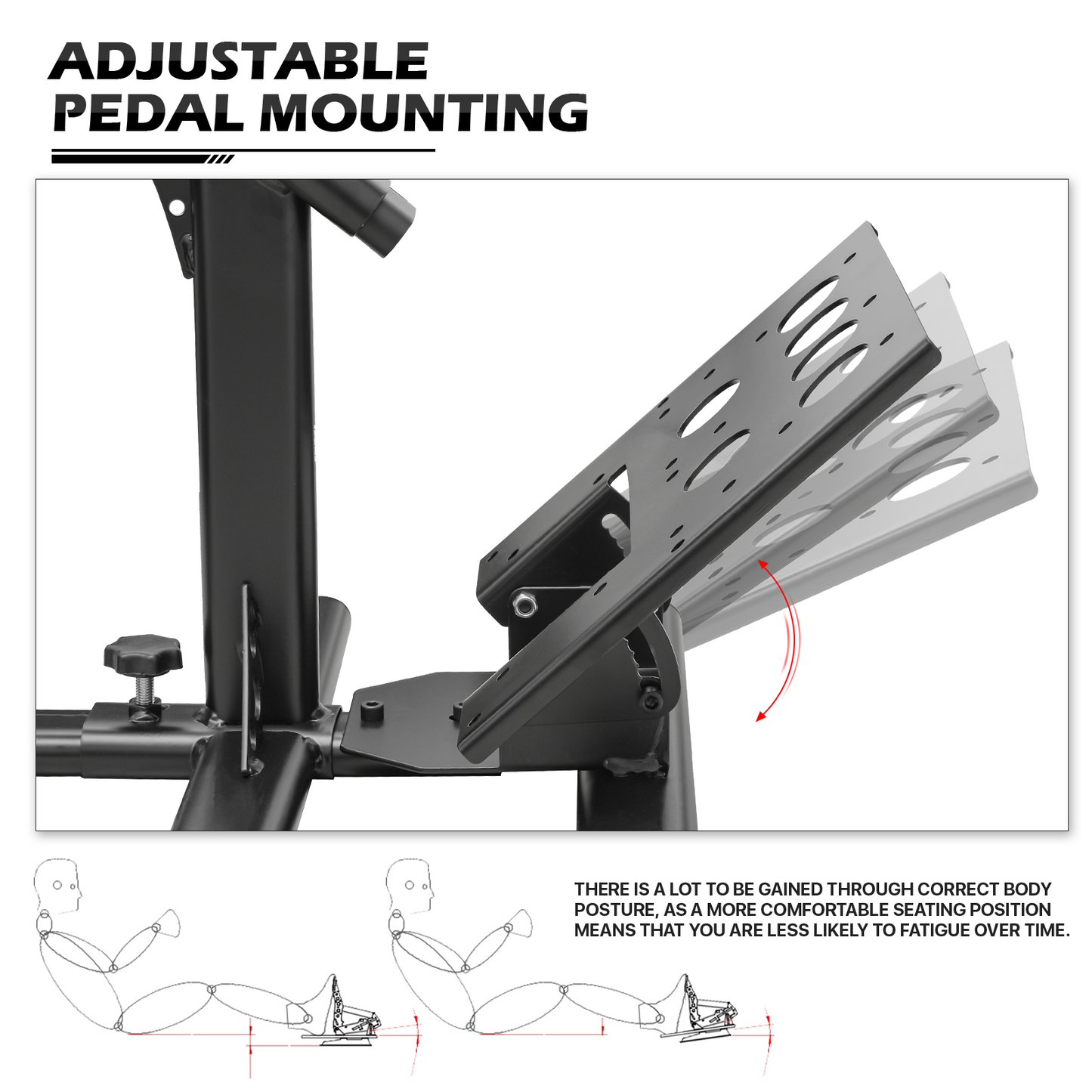 ADJUSTABLE PEDAL MOUNTING

THERE IS A LOT TO BE GAINED THROUGH CORRECT BODY POSTURE, AS A MORE COMFORTABLE SEATING POSITION MEANS THAT YOU ARE LESS LIKELY TO FATIGUE OVER TIME.