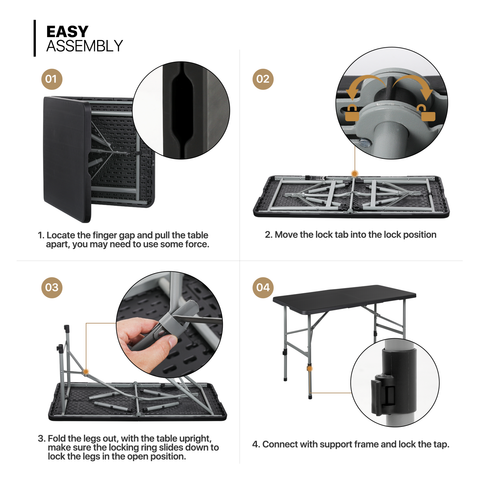 EASY
ASSEMBLY

01

1. Locate the finger gap and pull the table apart, you may need to use some force.

02

2. Move the lock tab into the lock position

03

3. Fold the legs out, with the table upright, make sure the locking ring slides down to lock the legs in the open position.

04

4. Connect with support frame and lock the tap.