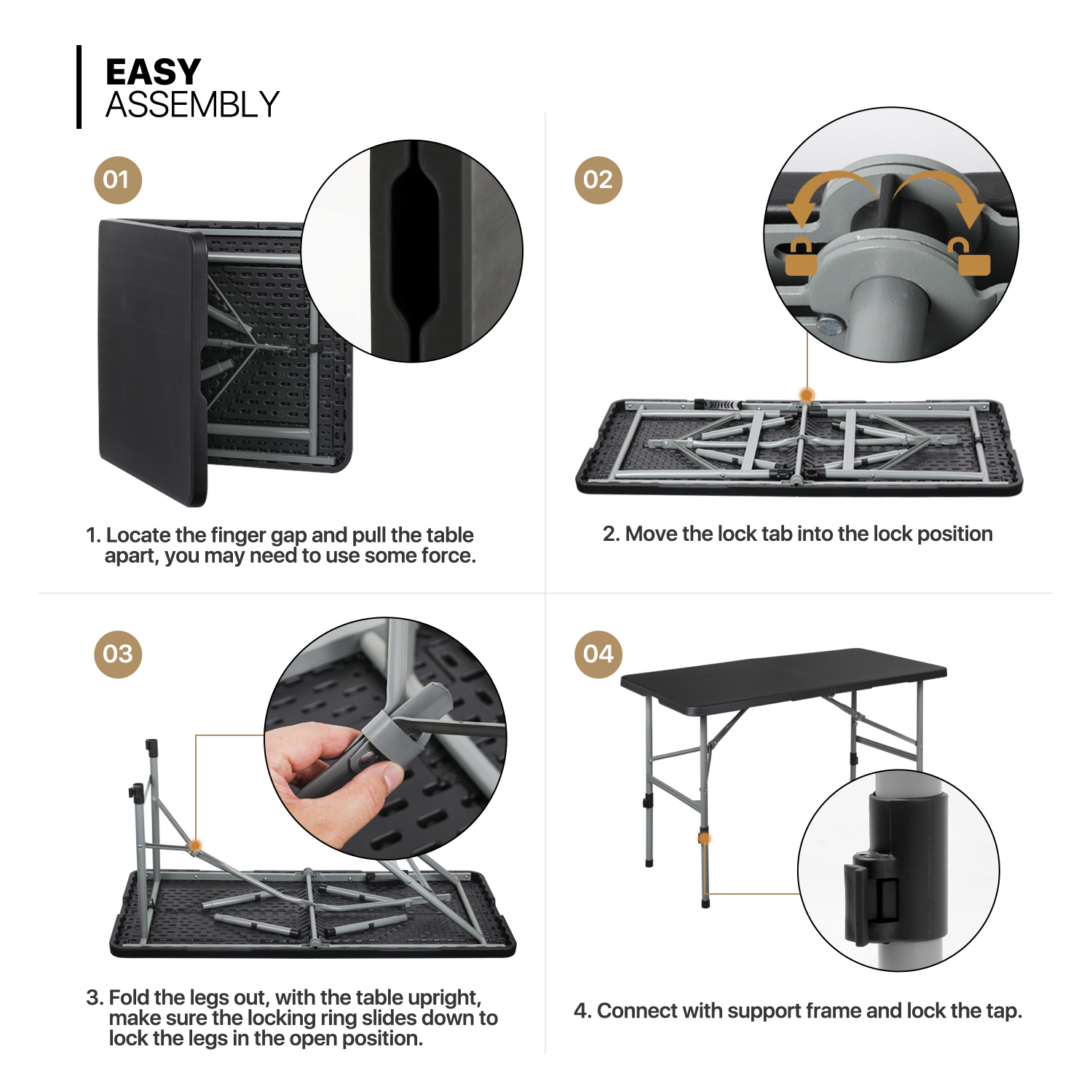 EASY
ASSEMBLY

01

1. Locate the finger gap and pull the table apart, you may need to use some force.

02

2. Move the lock tab into the lock position

03

3. Fold the legs out, with the table upright, make sure the locking ring slides down to lock the legs in the open position.

04

4. Connect with support frame and lock the tap.