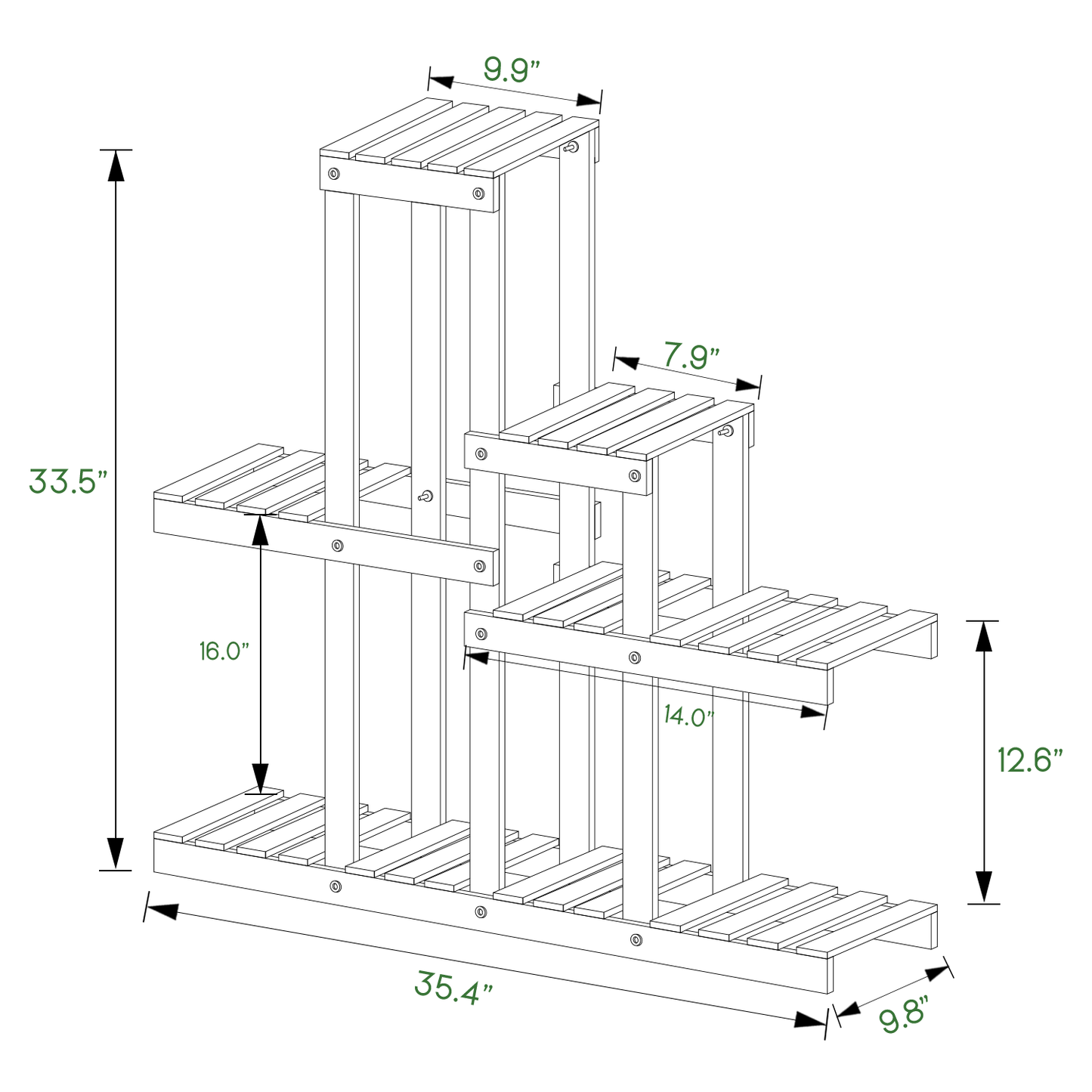 9.9"

7.9"

33.5"

16.0"

14.0"

12.6"

35.4"

9.8"