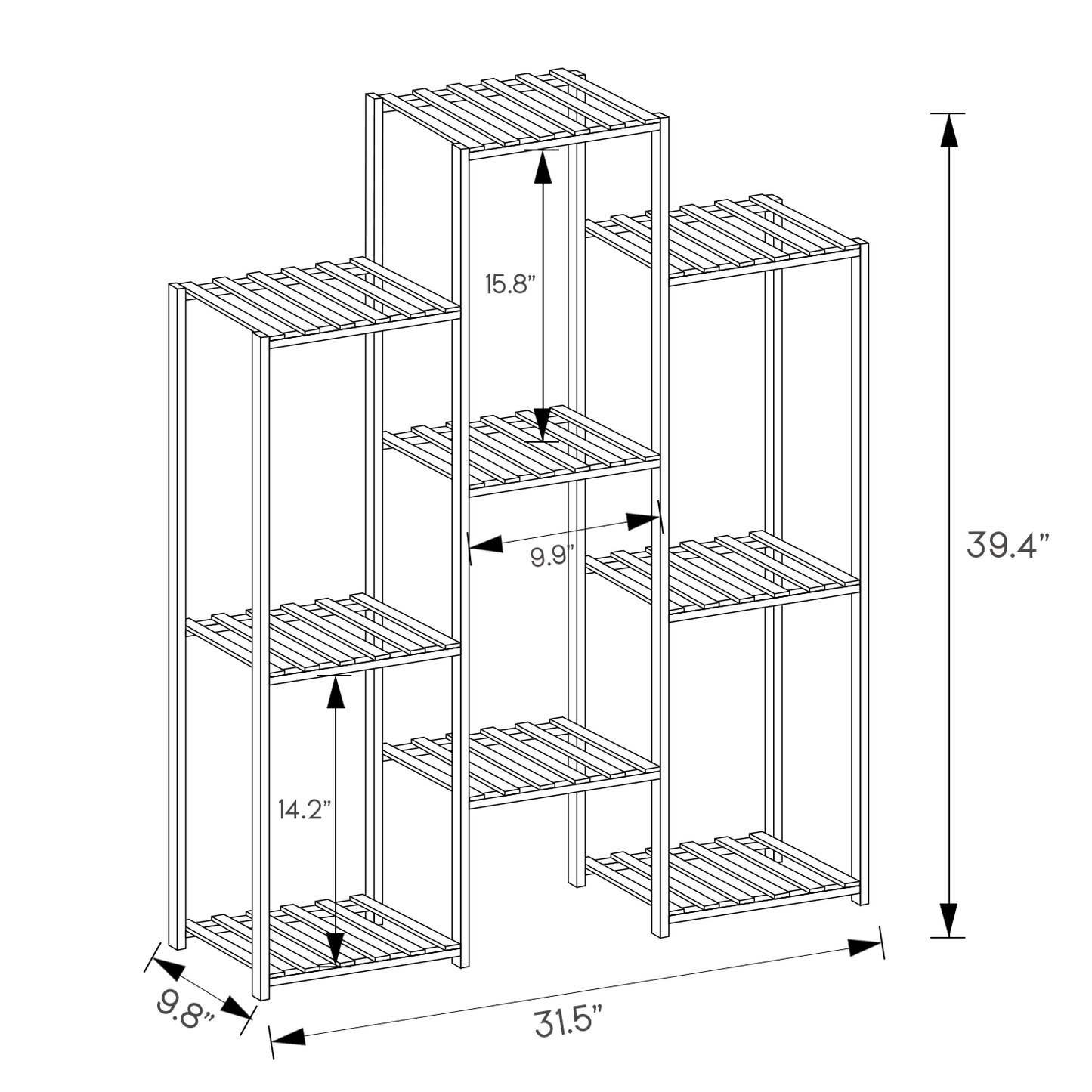 15.8”

9.9”

39.4”

14.2”

9.8”

31.5”