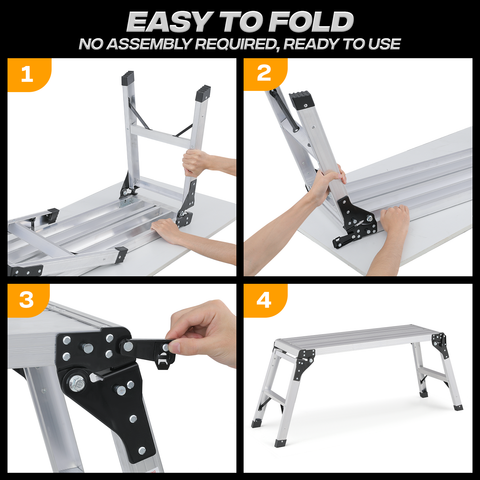 EASY TO FOLD
NO ASSEMBLY REQUIRED, READY TO USE

1

2

3

4