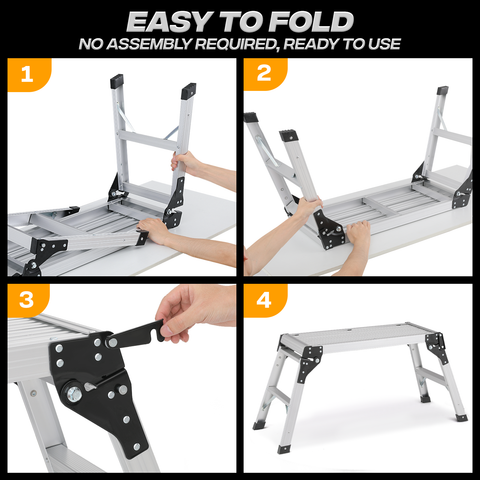 EASY TO FOLD
NO ASSEMBLY REQUIRED, READY TO USE

1

2

3

4