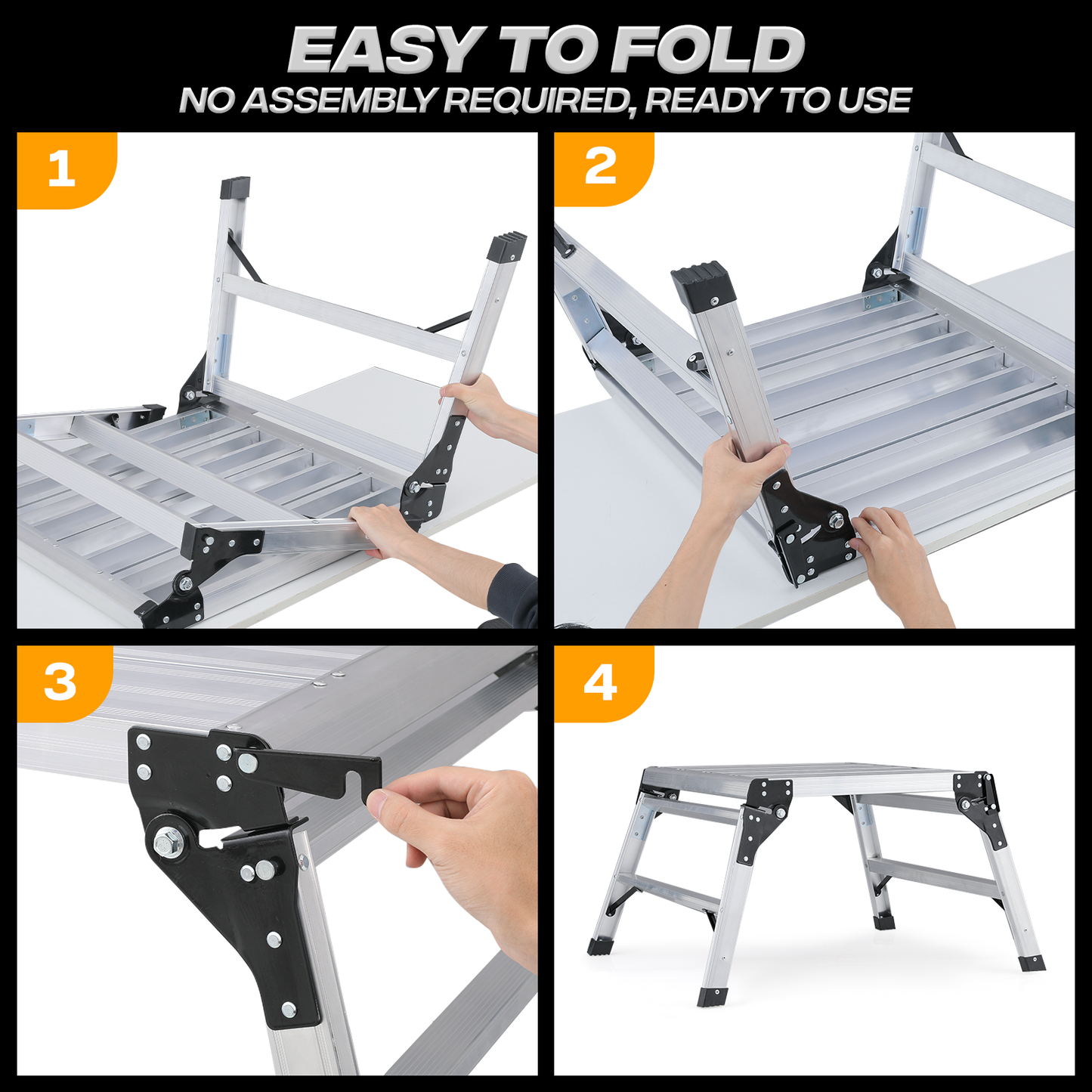 EASY TO FOLD
NO ASSEMBLY REQUIRED, READY TO USE

1

2

3

4