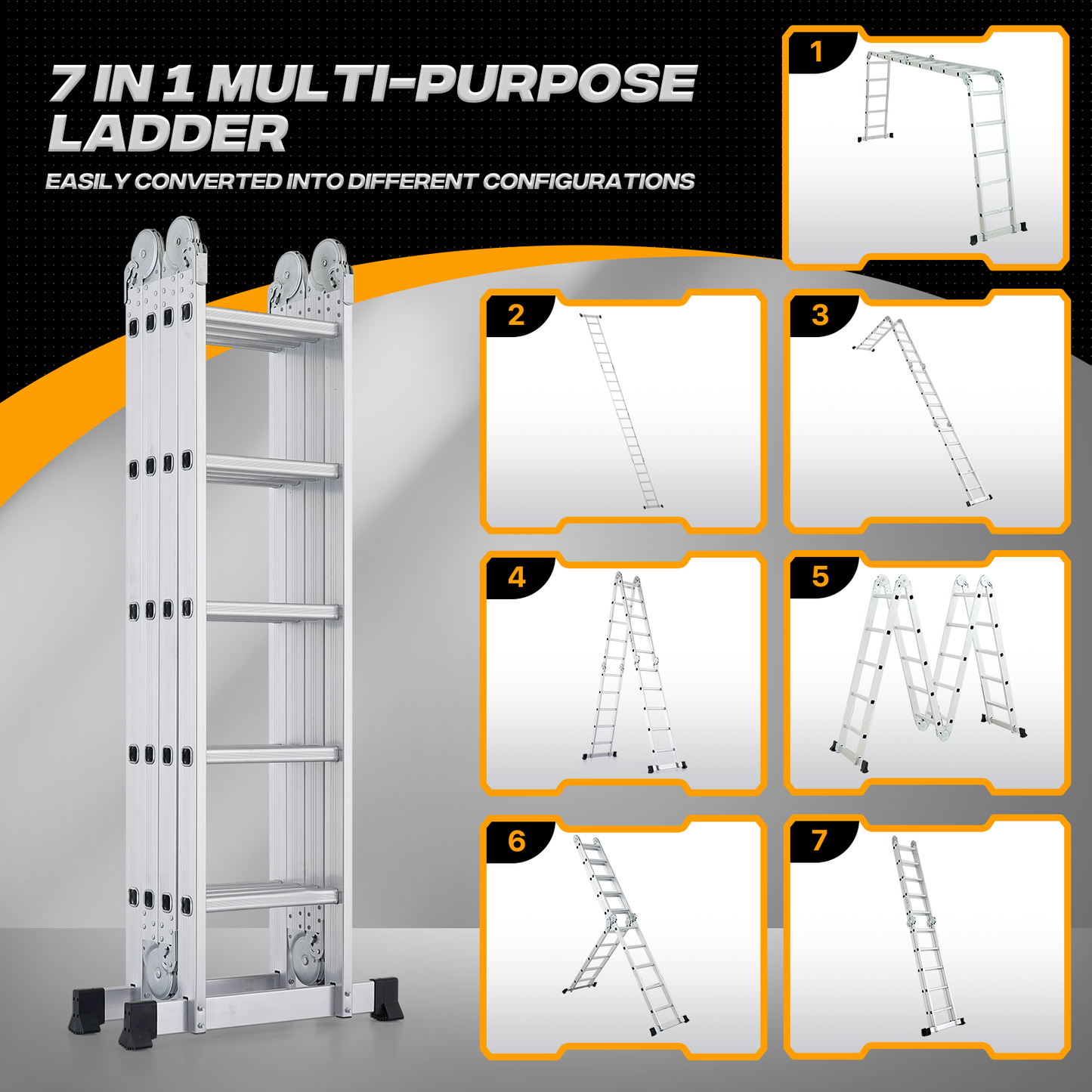 7 IN 1 MULTI-PURPOSE LADDER

EASILY CONVERTED INTO DIFFERENT CONFIGURATIONS

1

2

3

4

5

6

7