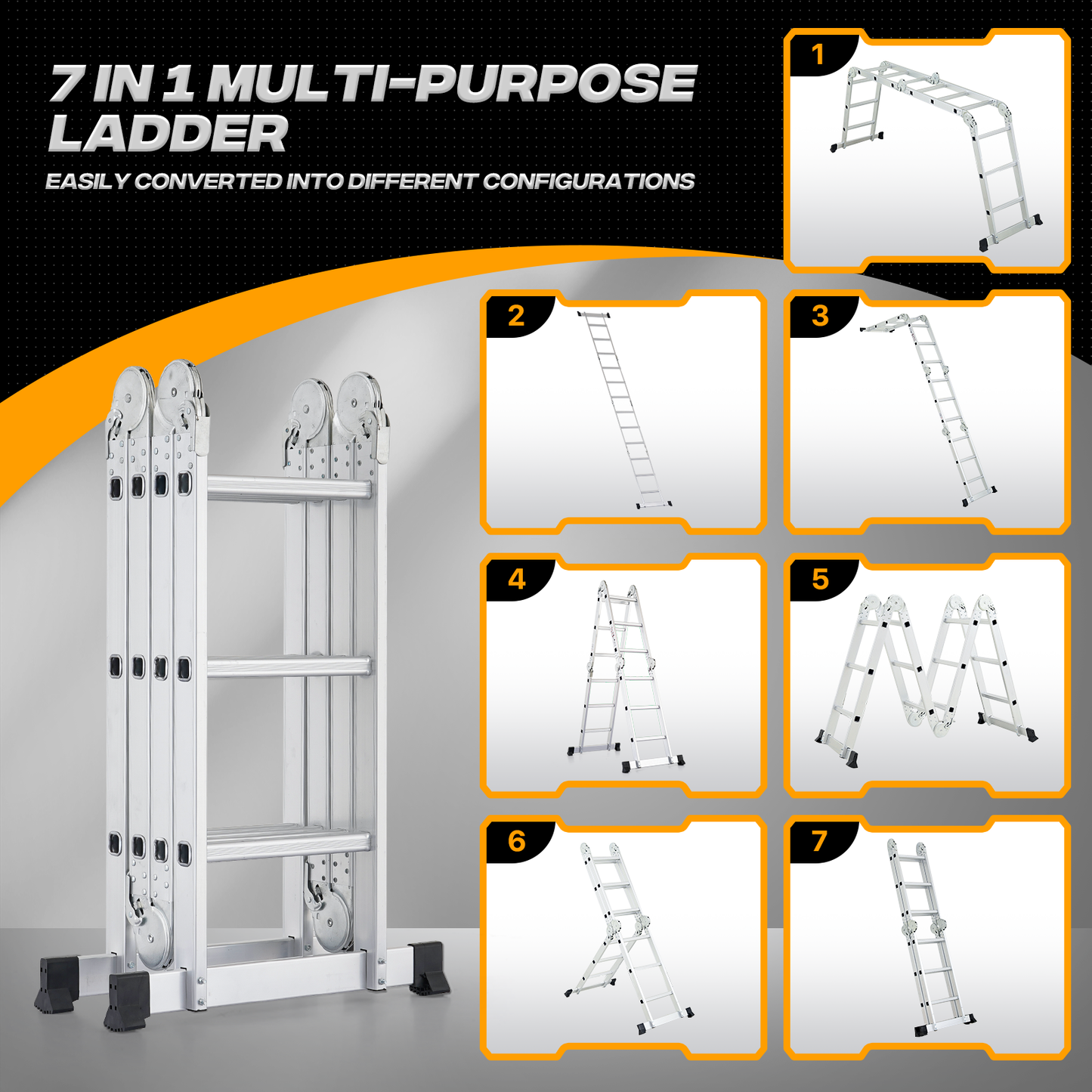 7 IN 1 MULTI-PURPOSE LADDER

EASILY CONVERTED INTO DIFFERENT CONFIGURATIONS

1

2

3

4

5

6

7