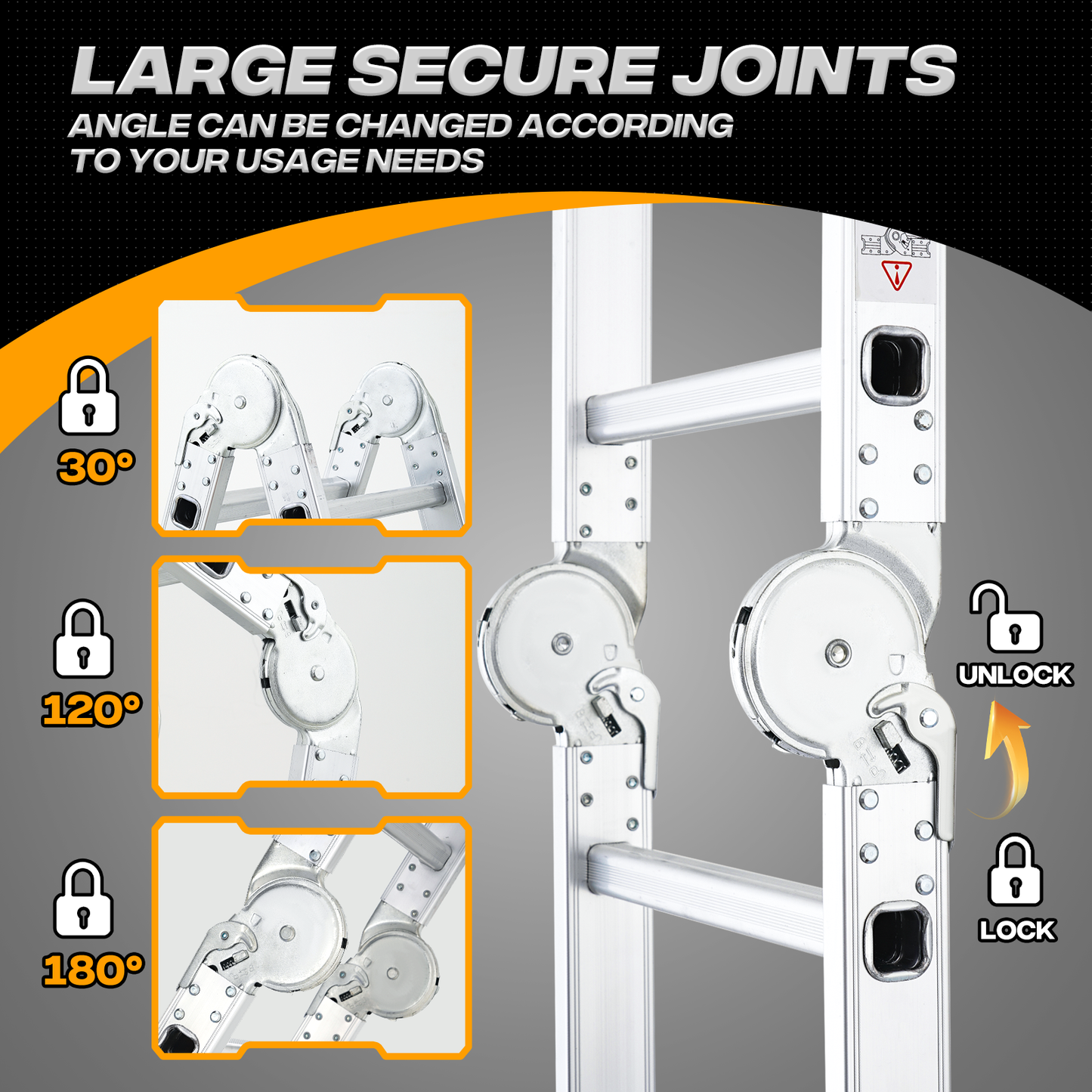 LARGE SECURE JOINTS
ANGLE CAN BE CHANGED ACCORDING TO YOUR USAGE NEEDS

30°

120°

180°

UNLOCK

LOCK