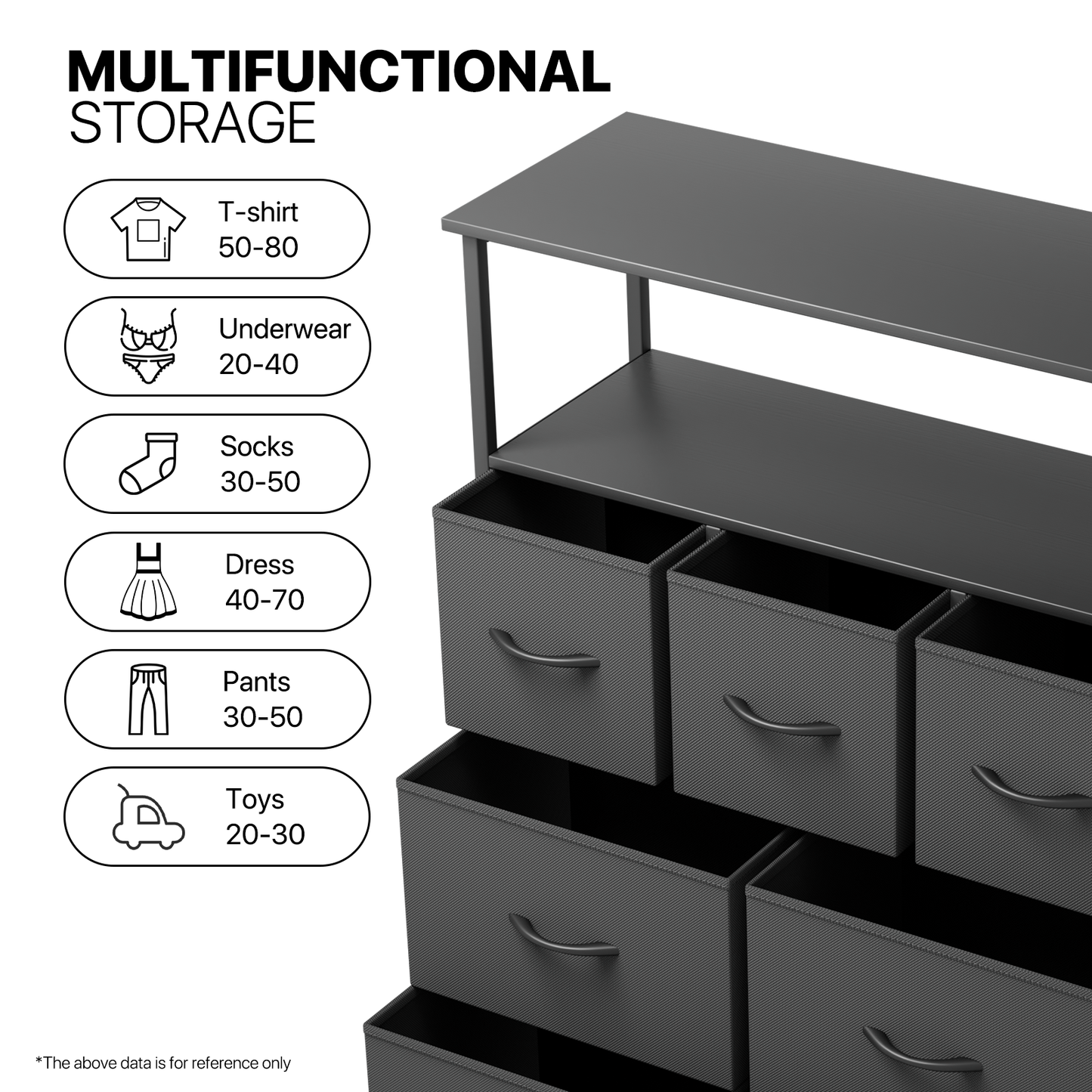 MULTIFUNCTIONAL
STORAGE

T-shirt
50-80

Underwear
20-40

Socks
30-50

Dress
40-70

Pants
30-50

Toys
20-30

*The above data is for reference only