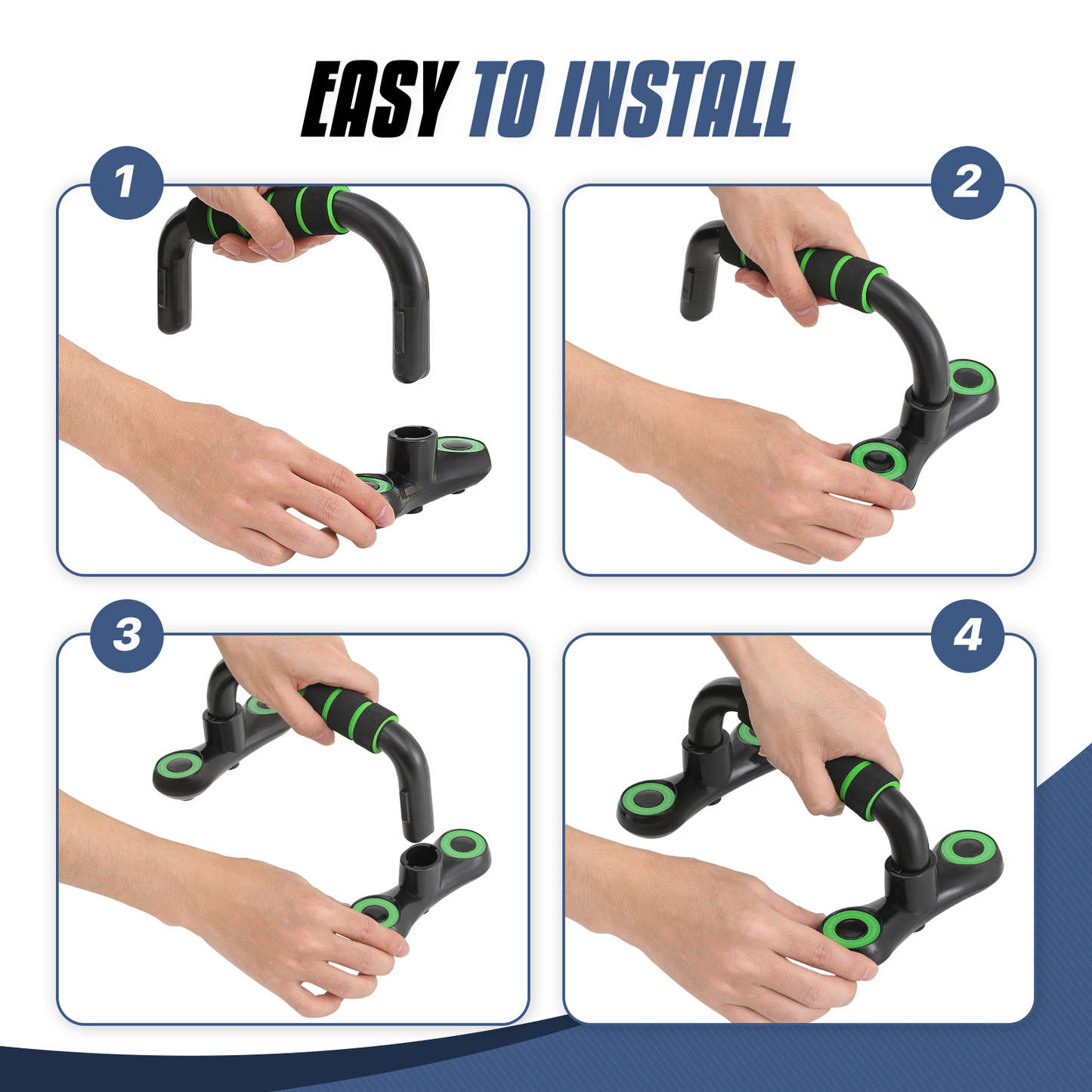 EASY TO INSTALL

1

2

3

4