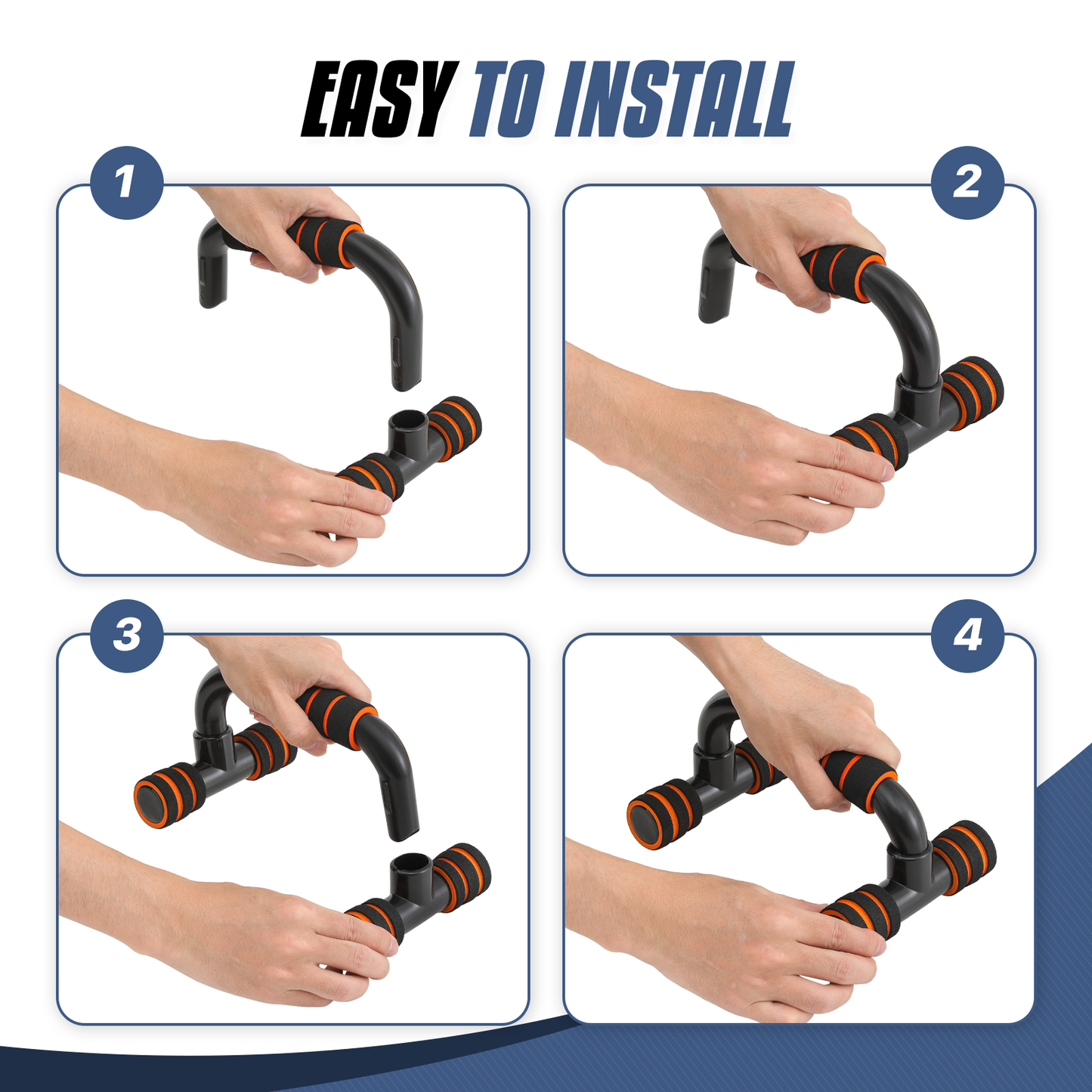 EASY TO INSTALL

1

2

3

4