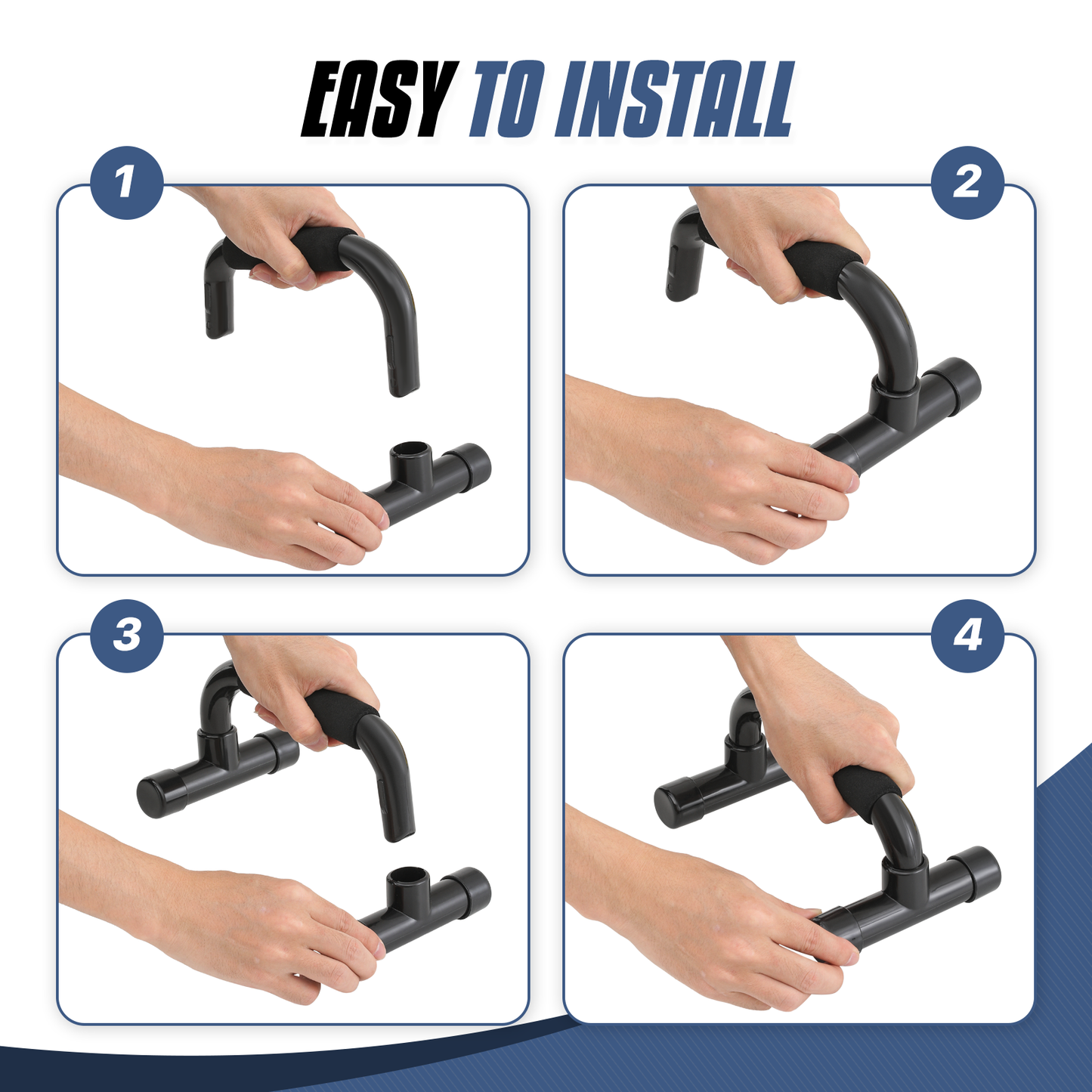 EASY TO INSTALL

1

2

3

4