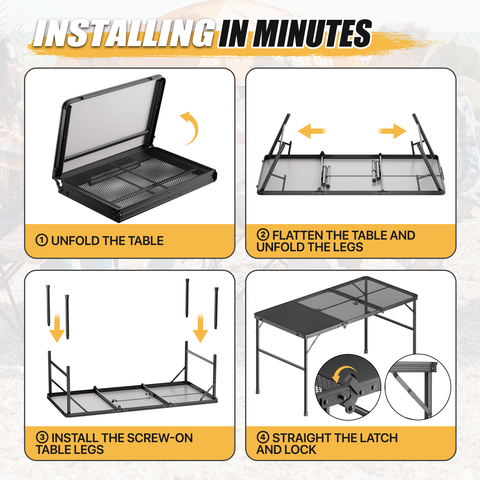 INSTALLING IN MINUTES

① UNFOLD THE TABLE

② FLATTEN THE TABLE AND UNFOLD THE LEGS

③ INSTALL THE SCREW-ON TABLE LEGS

④ STRAIGHT THE LATCH AND LOCK