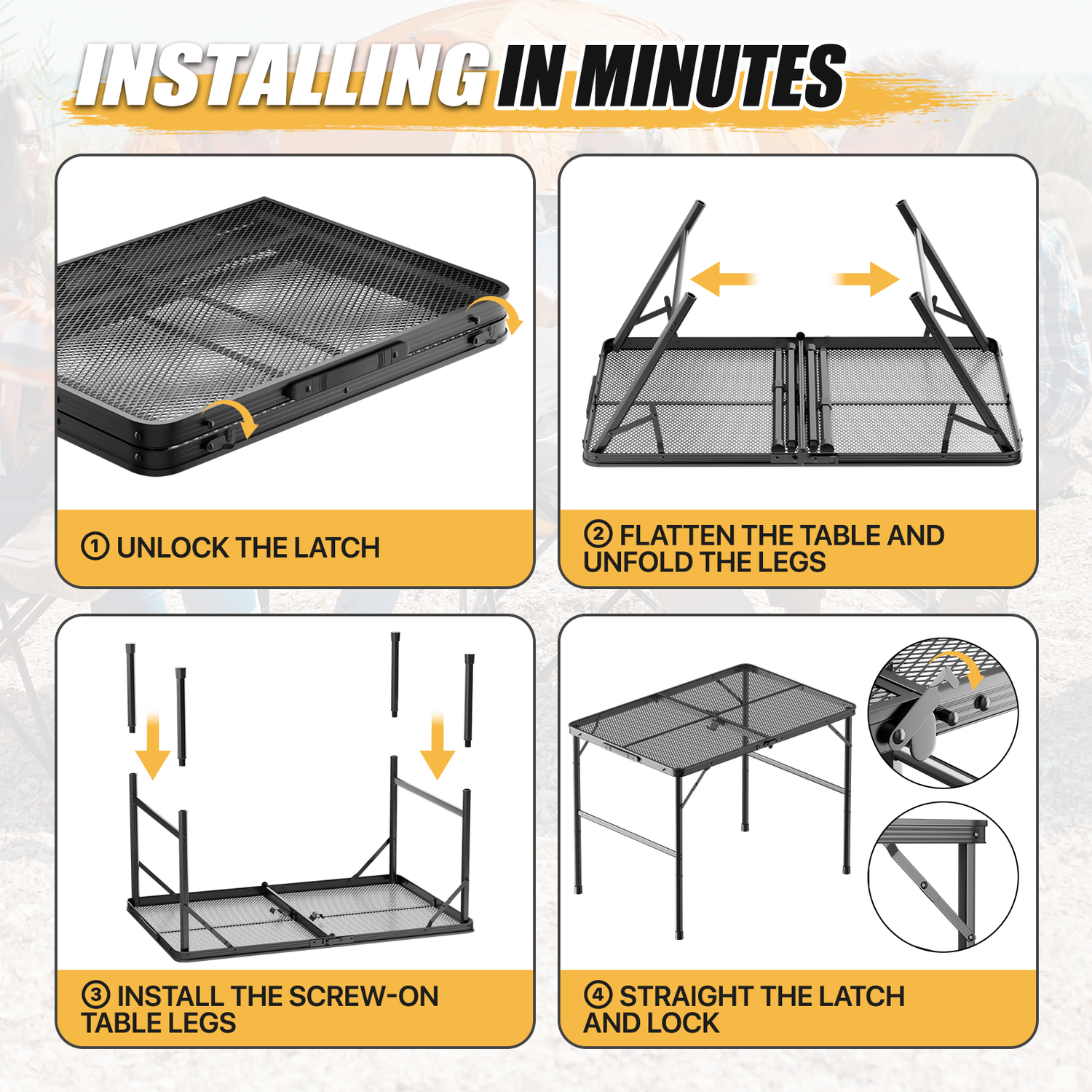 INSTALLING IN MINUTES

① UNLOCK THE LATCH

② FLATTEN THE TABLE AND UNFOLD THE LEGS

③ INSTALL THE SCREW-ON TABLE LEGS

④ STRAIGHT THE LATCH AND LOCK