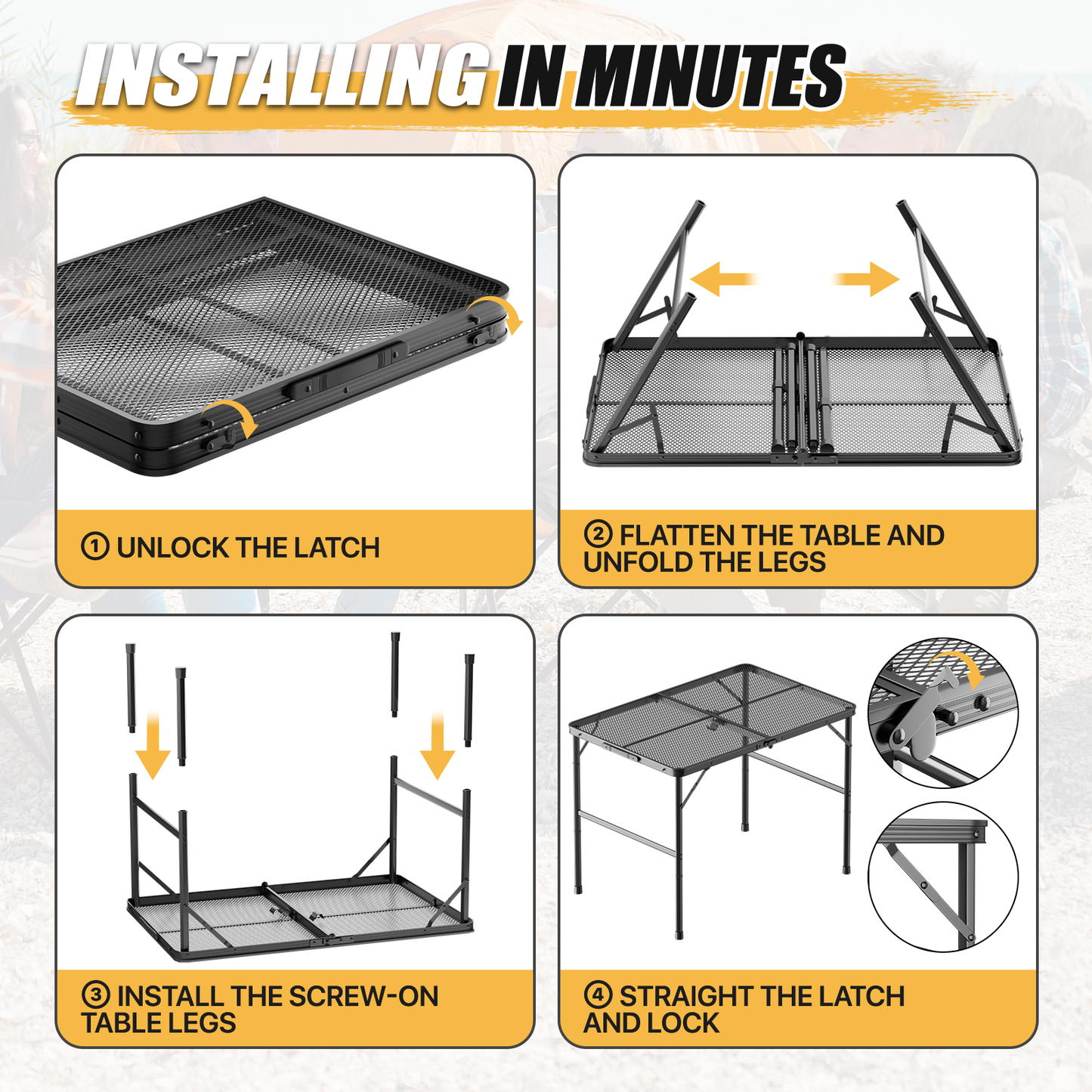 INSTALLING IN MINUTES

① UNLOCK THE LATCH

② FLATTEN THE TABLE AND UNFOLD THE LEGS

③ INSTALL THE SCREW-ON TABLE LEGS

④ STRAIGHT THE LATCH AND LOCK