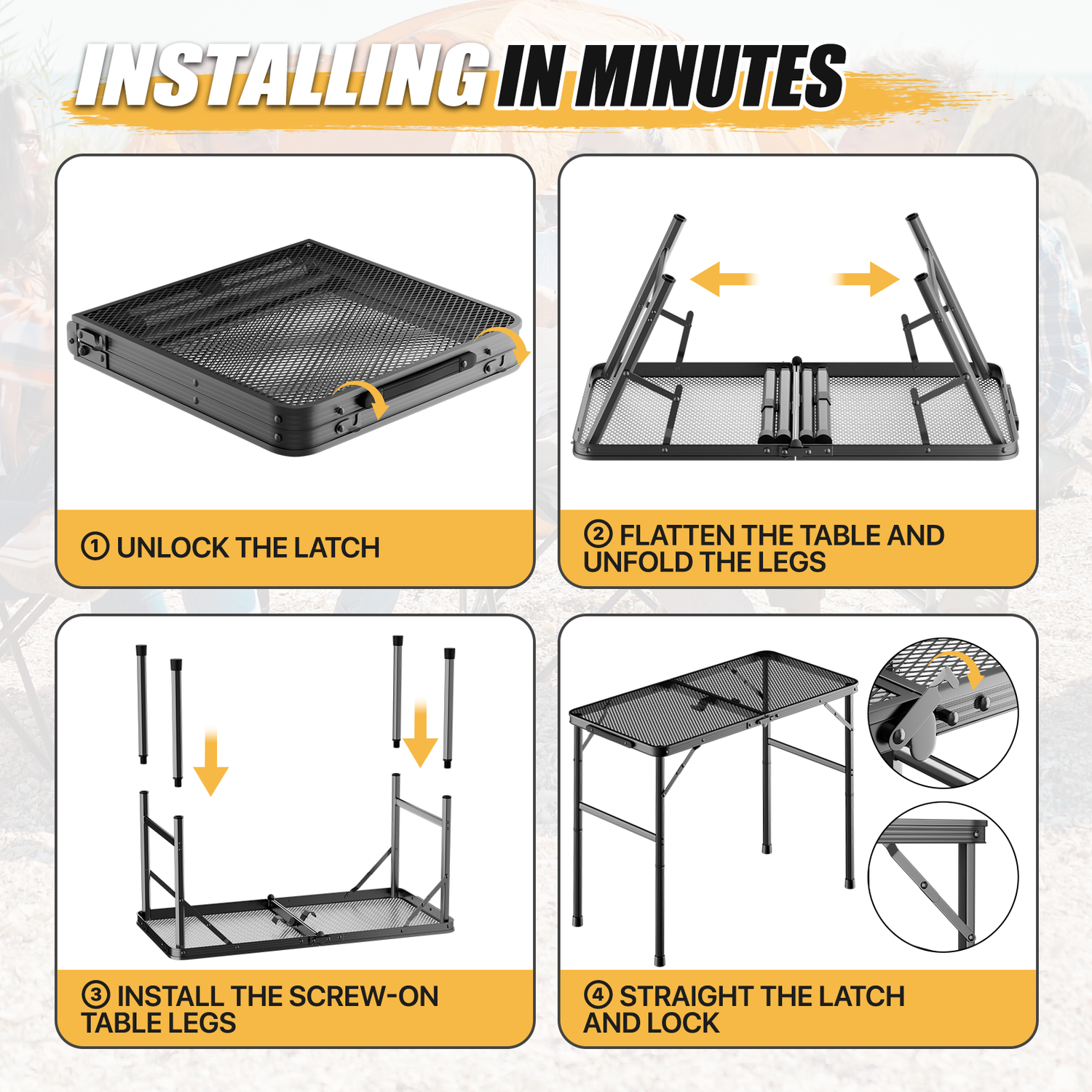 INSTALLING IN MINUTES

① UNLOCK THE LATCH

② FLATTEN THE TABLE AND UNFOLD THE LEGS

③ INSTALL THE SCREW-ON TABLE LEGS

④ STRAIGHT THE LATCH AND LOCK