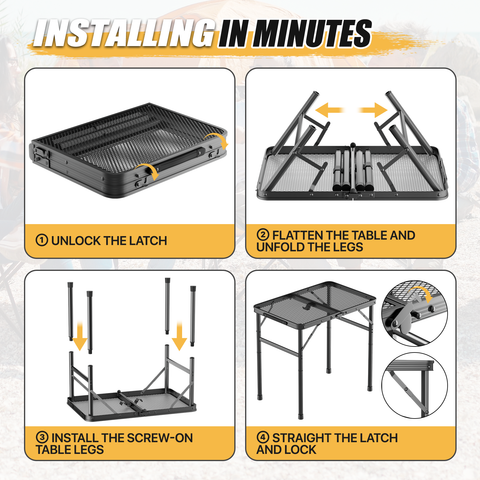 INSTALLING IN MINUTES

① UNLOCK THE LATCH

② FLATTEN THE TABLE AND UNFOLD THE LEGS

③ INSTALL THE SCREW-ON TABLE LEGS

④ STRAIGHT THE LATCH AND LOCK