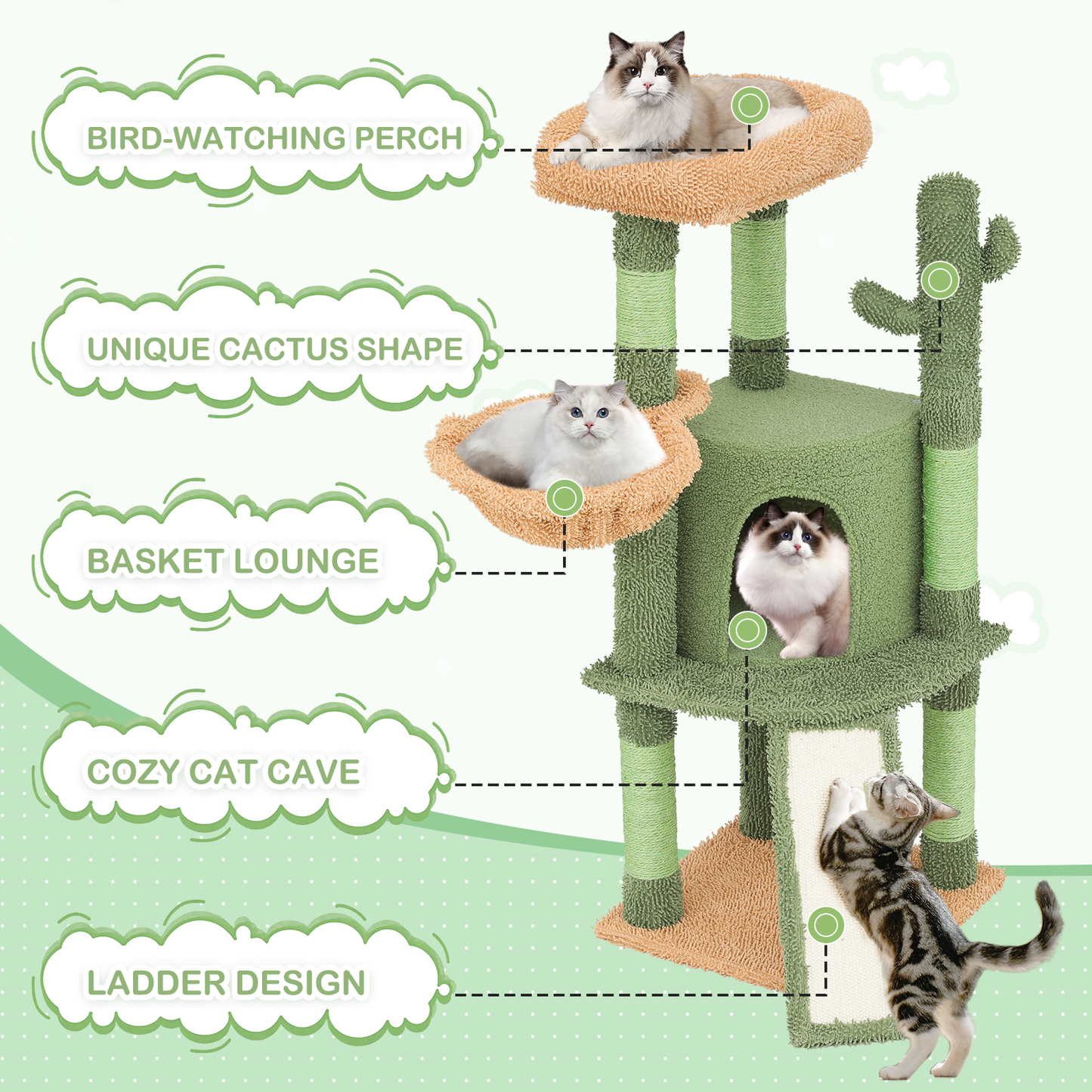 BIRD-WATCHING PERCH

UNIQUE CACTUS SHAPE

BASKET LOUNGE

COZY CAT CAVE

LADDER DESIGN