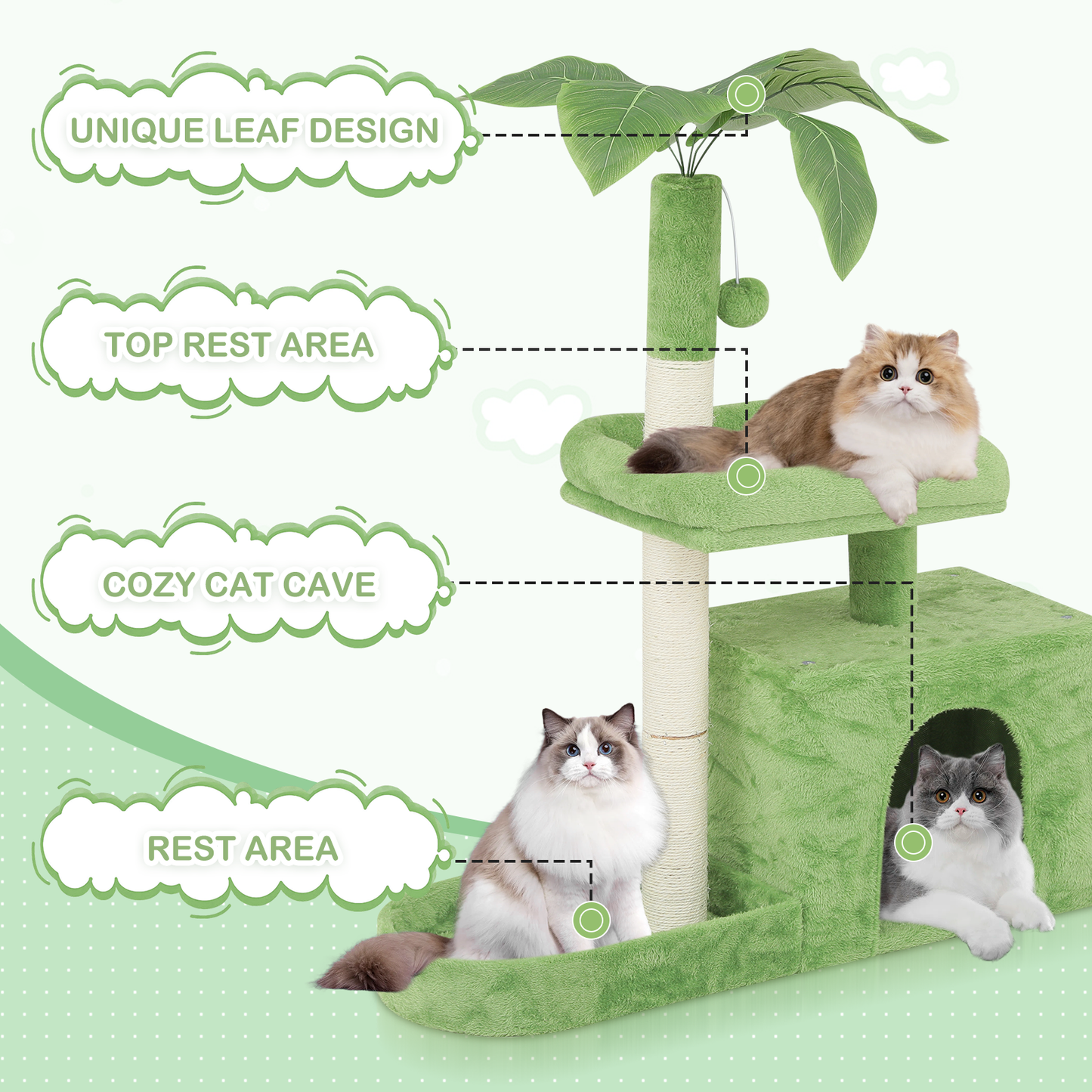 UNIQUE LEAF DESIGN

TOP REST AREA

COZY CAT CAVE

REST AREA