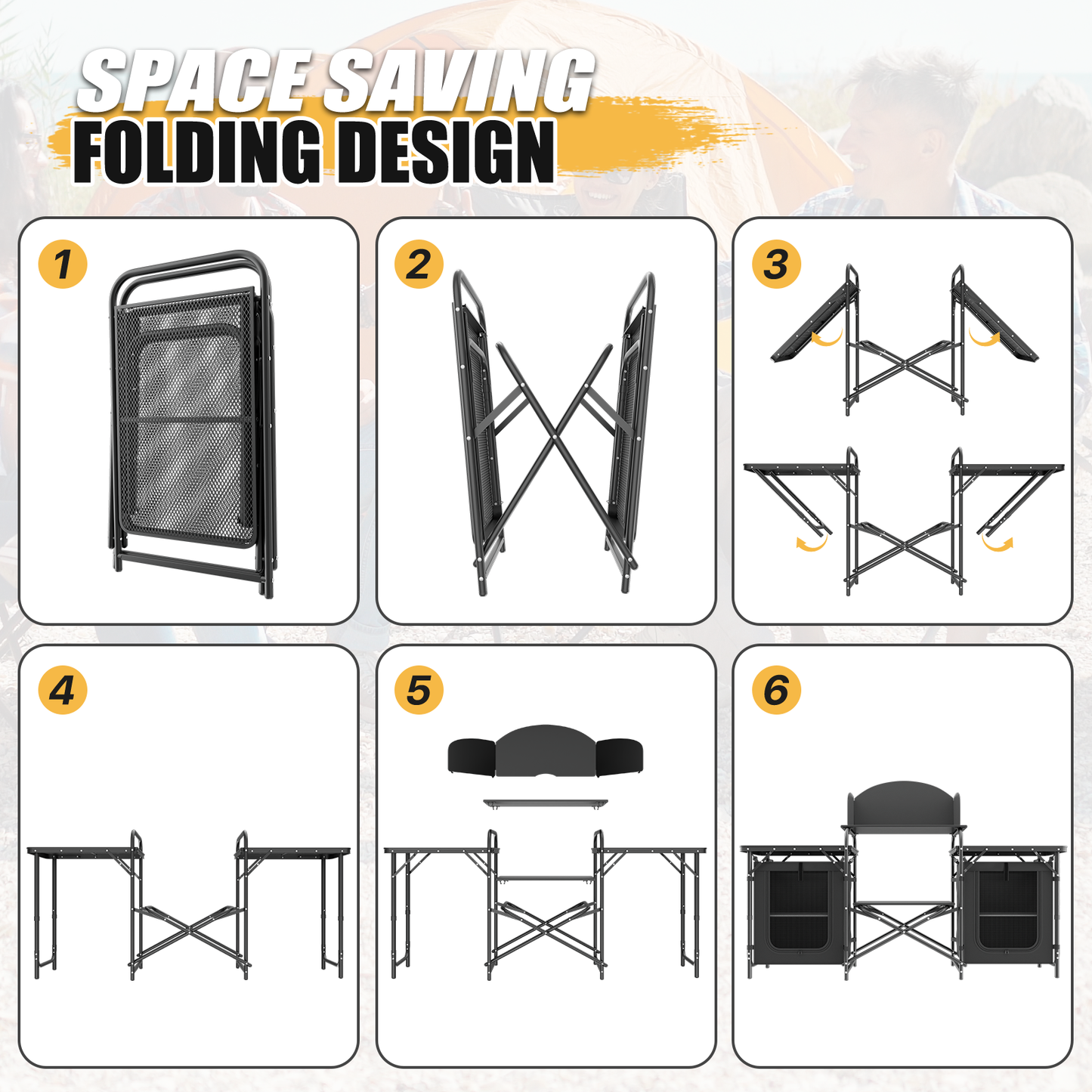 SPACE SAVING
FOLDING DESIGN

1

2

3

4

5

6