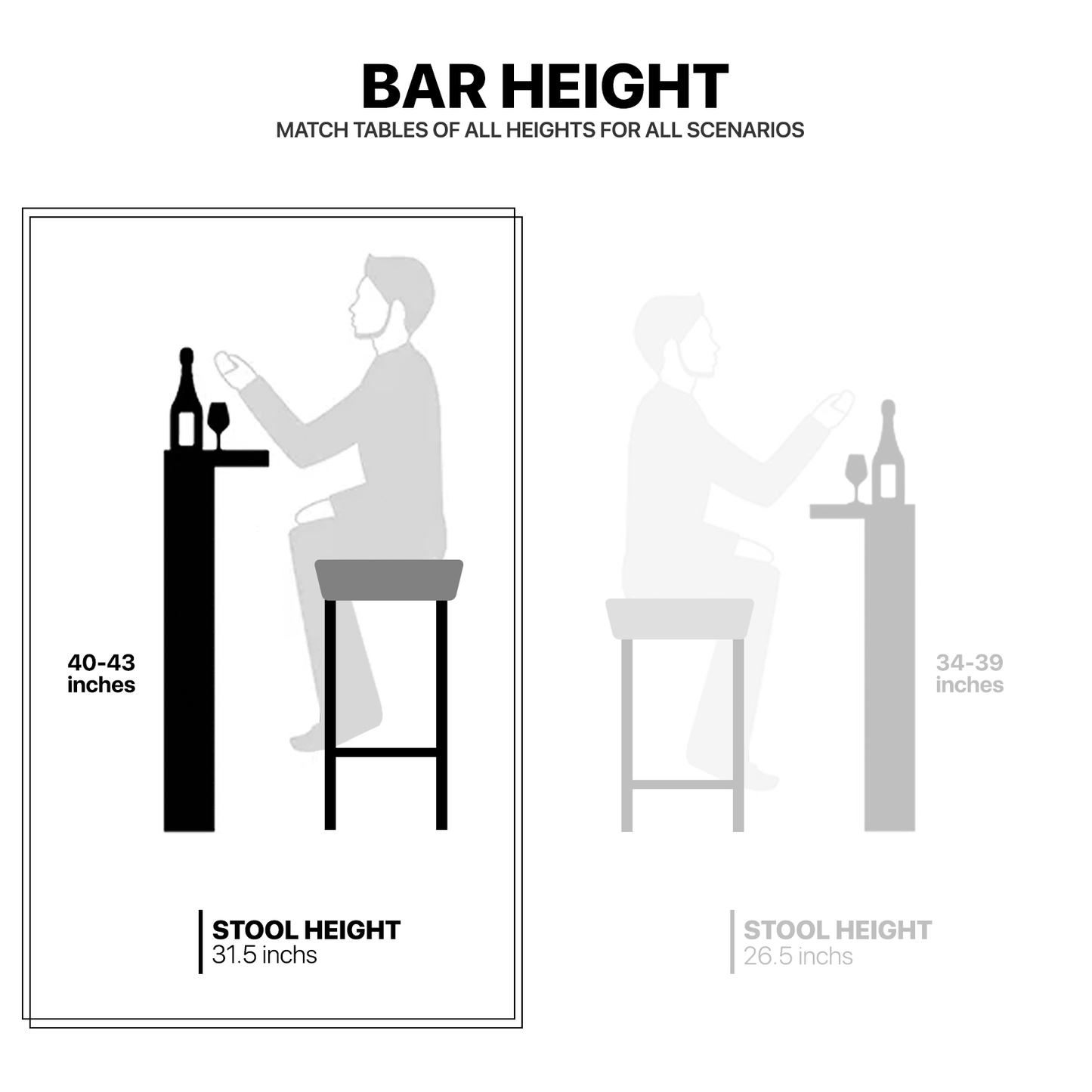 BAR HEIGHT
MATCH TABLES OF ALL HEIGHTS FOR ALL SCENARIOS

40-43 inches

STOOL HEIGHT
31.5 inchs

34-39 inches

STOOL HEIGHT
26.5 inchs