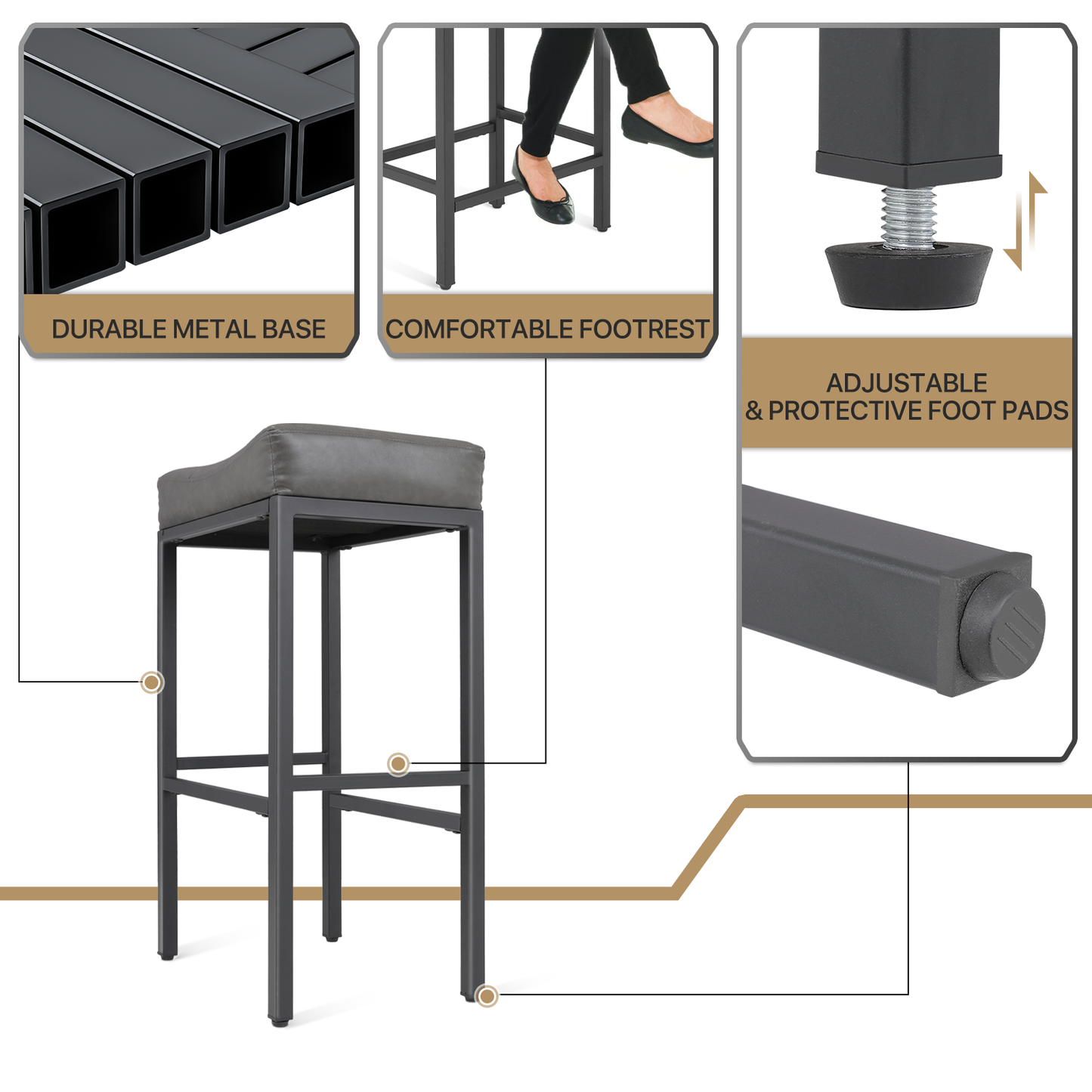 DURABLE METAL BASE

COMFORTABLE FOOTREST

ADJUSTABLE
& PROTECTIVE FOOT PADS