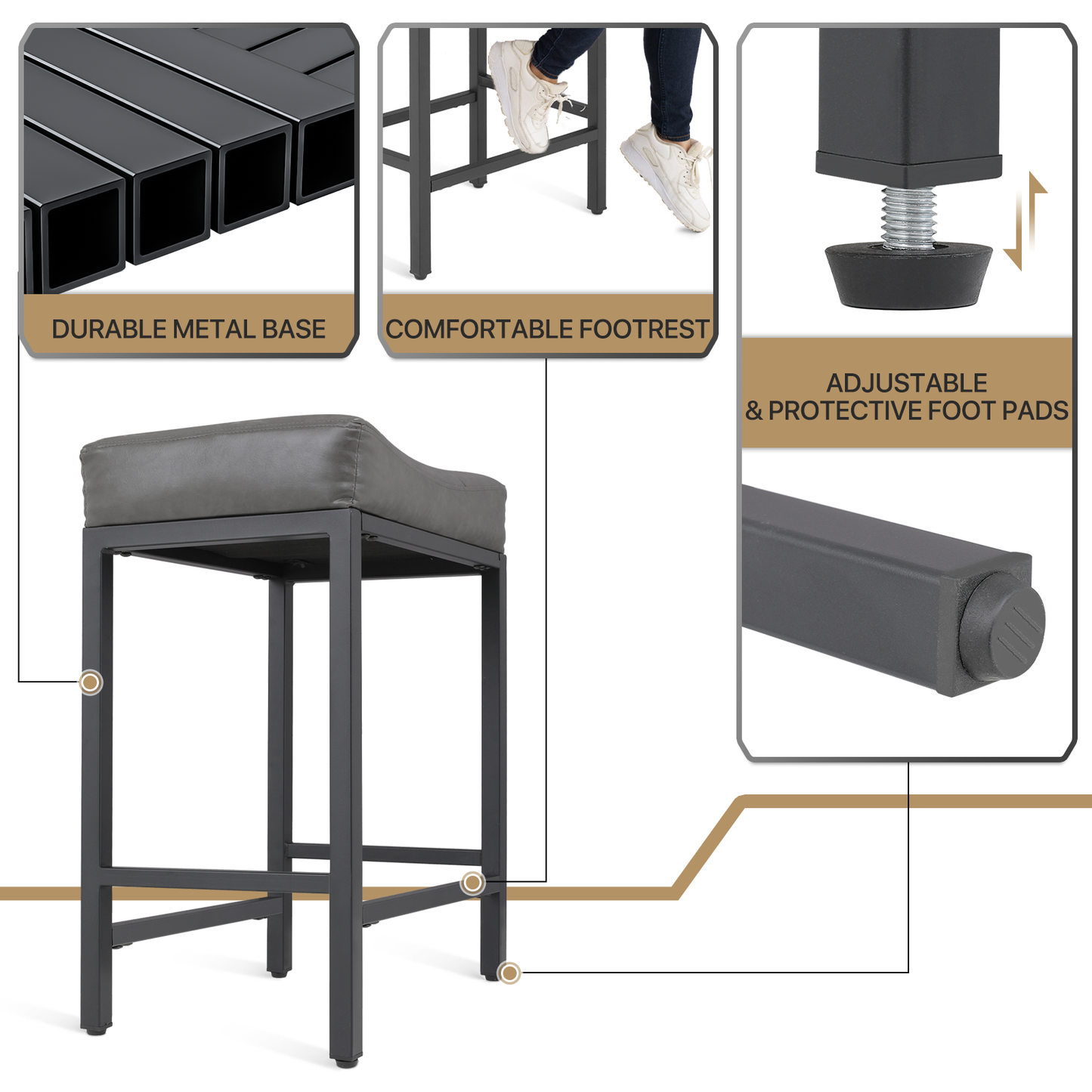 DURABLE METAL BASE

COMFORTABLE FOOTREST

ADJUSTABLE & PROTECTIVE FOOT PADS