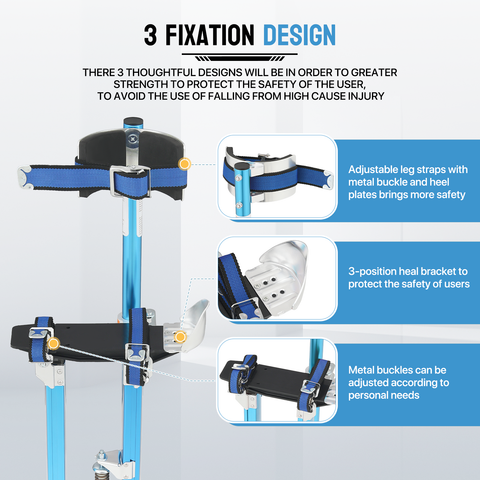 3 FIXATION DESIGN

THERE 3 THOUGHTFUL DESIGNS WILL BE IN ORDER TO GREATER STRENGTH TO PROTECT THE SAFETY OF THE USER, TO AVOID THE USE OF FALLING FROM HIGH CAUSE INJURY

Adjustable leg straps with metal buckle and heel plates brings more safety

3-position heal bracket to protect the safety of users

Metal buckles can be adjusted according to personal needs