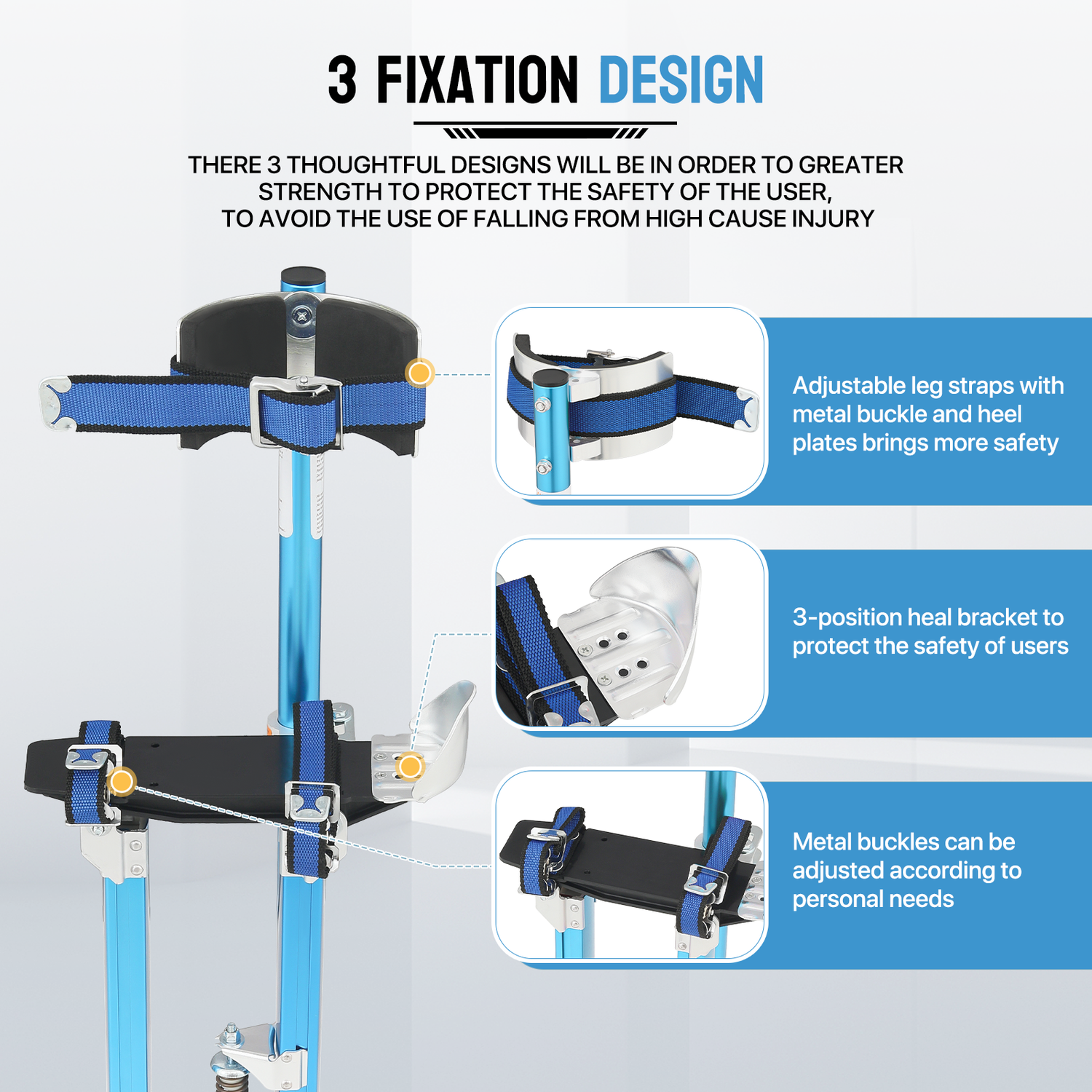 3 FIXATION DESIGN

THERE 3 THOUGHTFUL DESIGNS WILL BE IN ORDER TO GREATER STRENGTH TO PROTECT THE SAFETY OF THE USER, TO AVOID THE USE OF FALLING FROM HIGH CAUSE INJURY

Adjustable leg straps with metal buckle and heel plates brings more safety

3-position heal bracket to protect the safety of users

Metal buckles can be adjusted according to personal needs