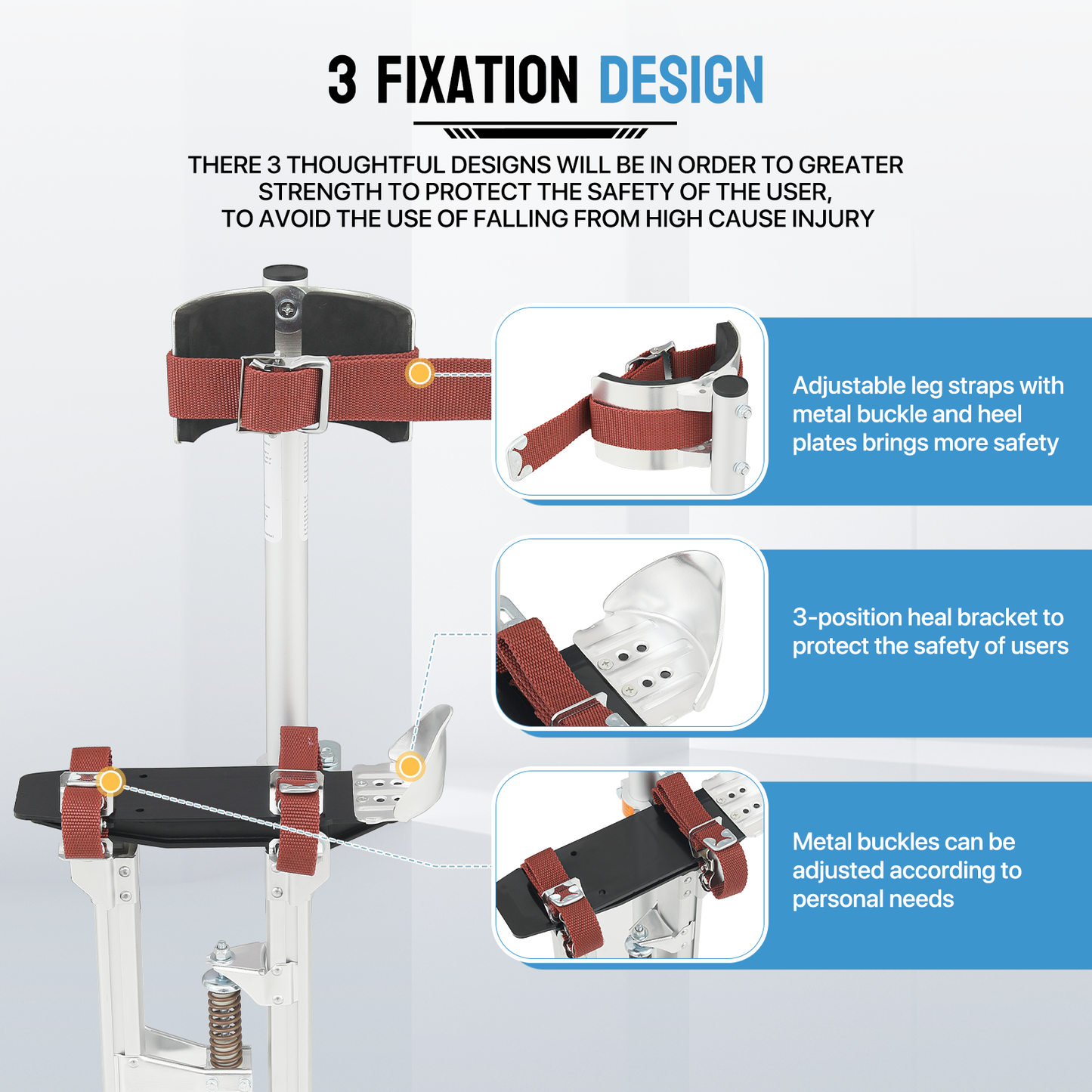 3 FIXATION DESIGN

THERE 3 THOUGHTFUL DESIGNS WILL BE IN ORDER TO GREATER STRENGTH TO PROTECT THE SAFETY OF THE USER, TO AVOID THE USE OF FALLING FROM HIGH CAUSE INJURY

Adjustable leg straps with metal buckle and heel plates brings more safety

3-position heal bracket to protect the safety of users

Metal buckles can be adjusted according to personal needs