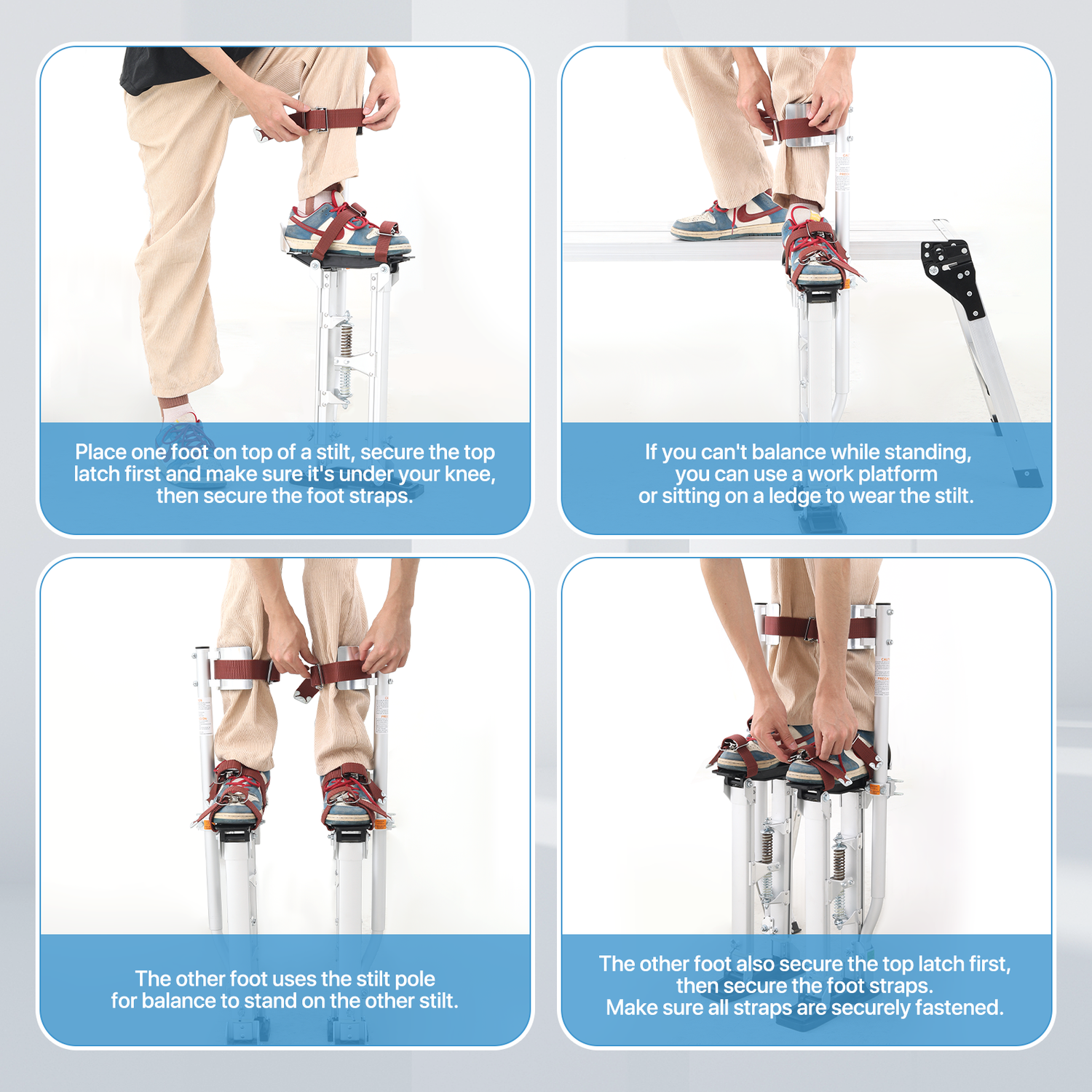 Place one foot on top of a stilt, secure the top latch first and make sure it's under your knee, then secure the foot straps.

If you can't balance while standing, you can use a work platform or sitting on a ledge to wear the stilt.

The other foot uses the stilt pole for balance to stand on the other stilt.

The other foot also secure the top latch first, then secure the foot straps.
Make sure all straps are securely fastened.