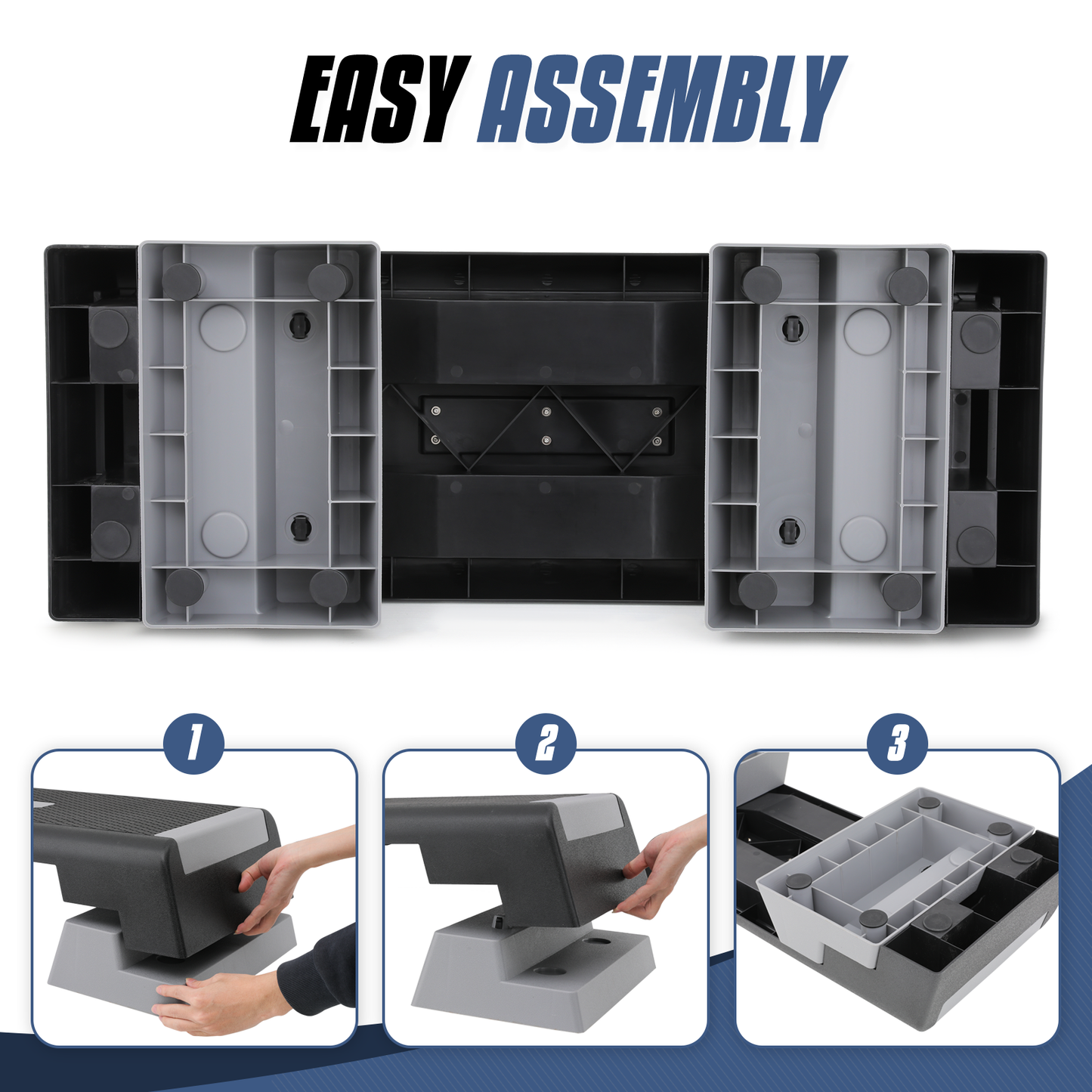 EASY ASSEMBLY

1

2

3