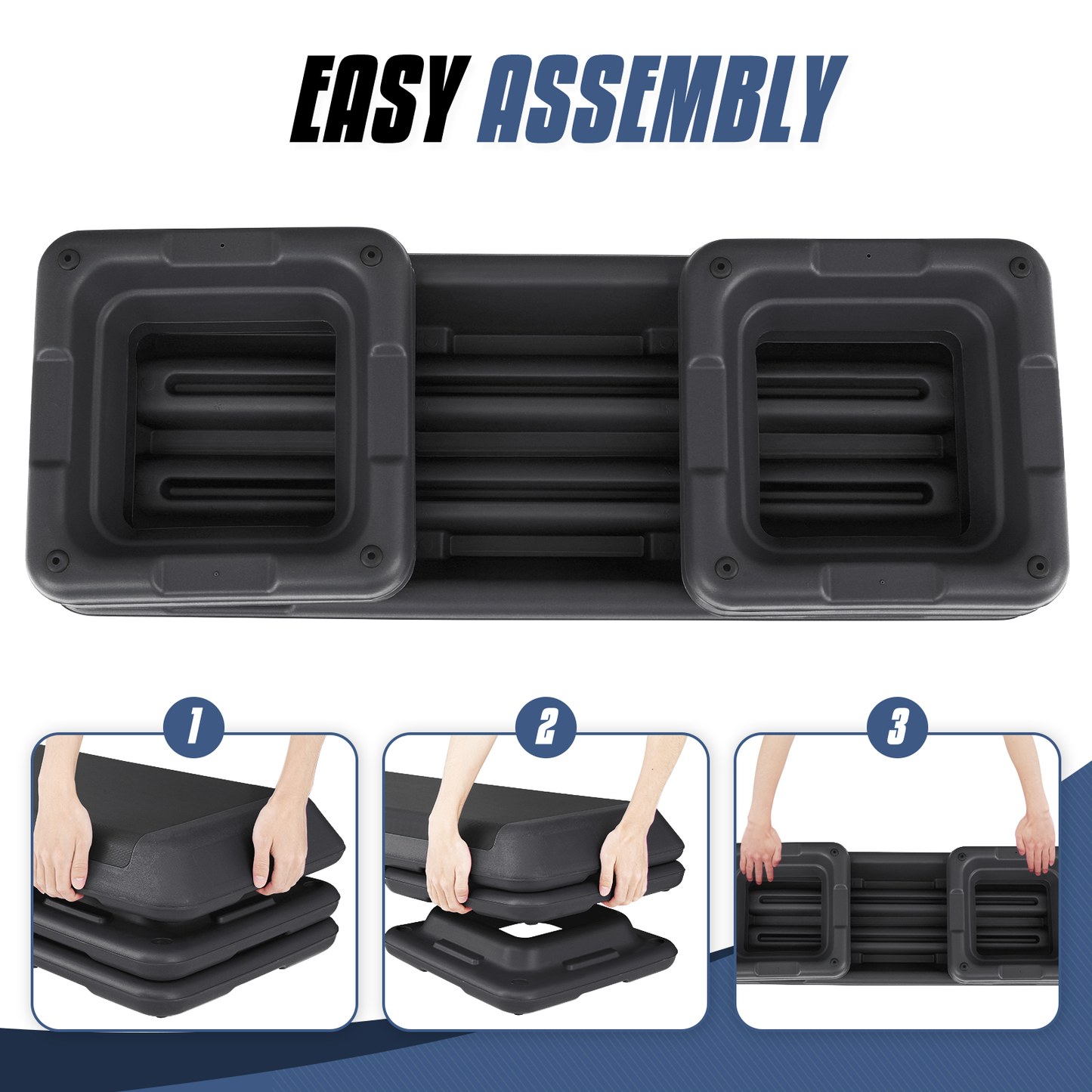 EASY ASSEMBLY

1

2

3