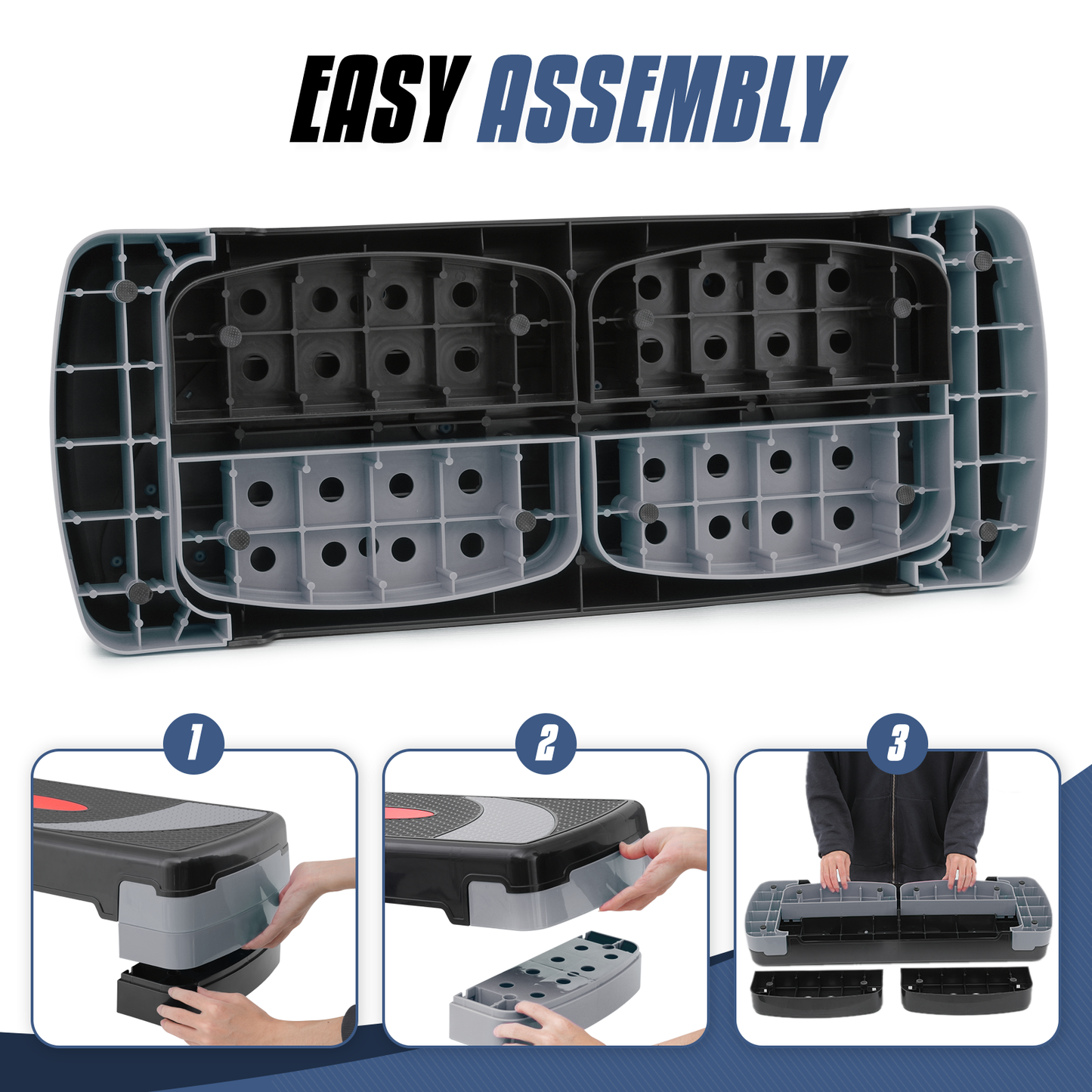 EASY ASSEMBLY

1

2

3