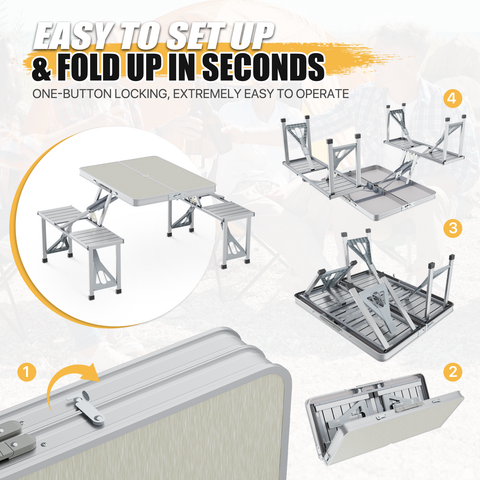 EASY TO SET UP
& FOLD UP IN SECONDS
ONE-BUTTON LOCKING, EXTREMELY EASY TO OPERATE

4

3

1

2