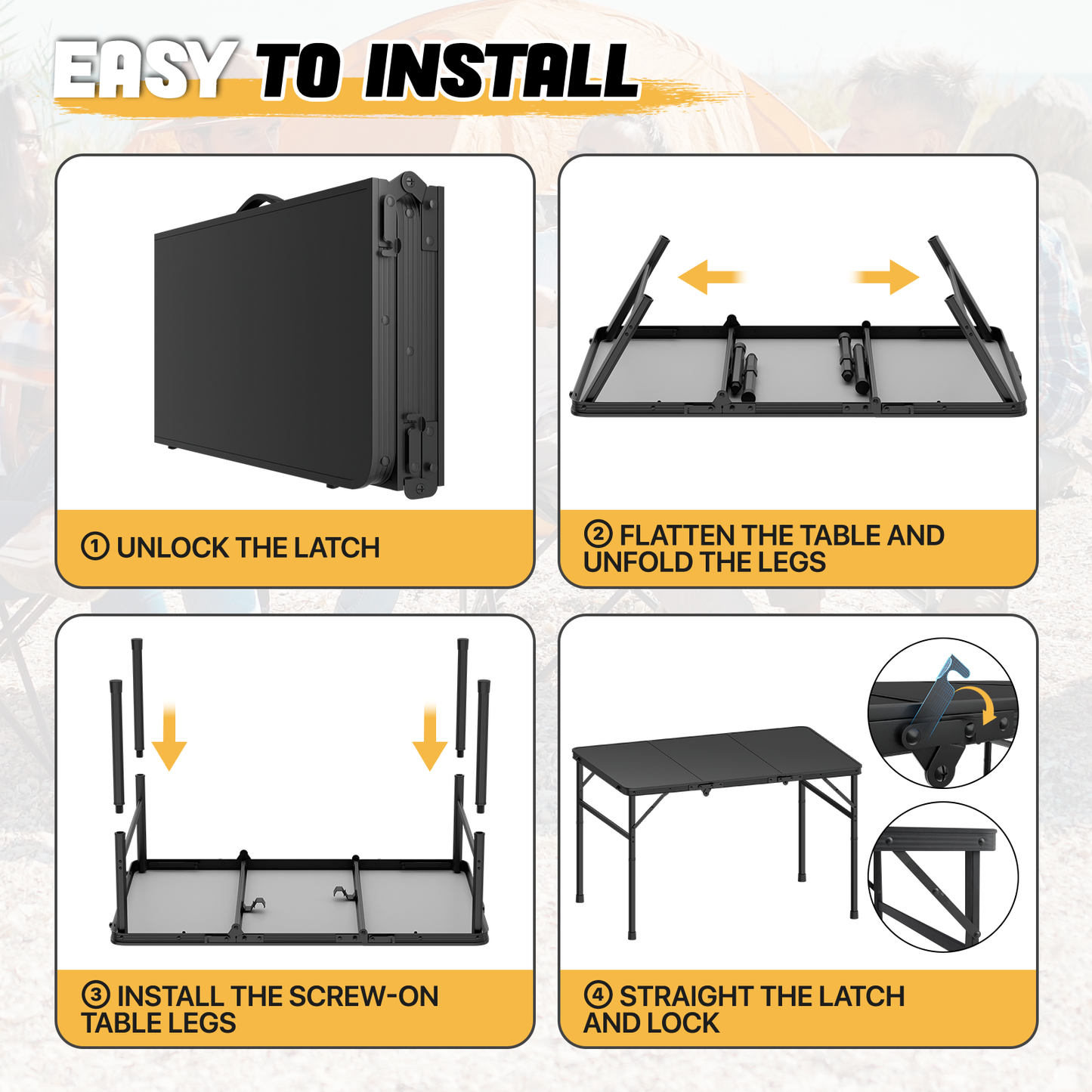 EASY TO INSTALL

① UNLOCK THE LATCH

② FLATTEN THE TABLE AND UNFOLD THE LEGS

③ INSTALL THE SCREW-ON TABLE LEGS

④ STRAIGHT THE LATCH AND LOCK