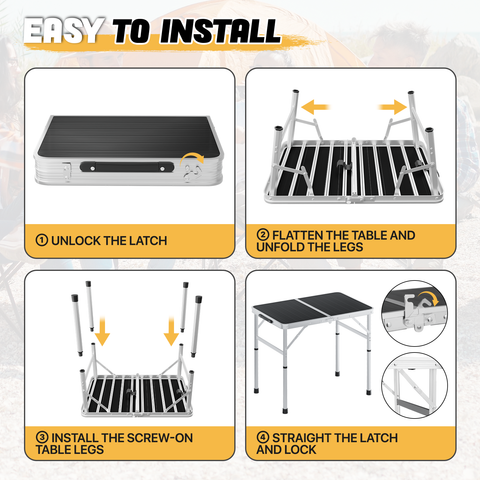 EASY TO INSTALL

① UNLOCK THE LATCH

② FLATTEN THE TABLE AND UNFOLD THE LEGS

③ INSTALL THE SCREW-ON TABLE LEGS

④ STRAIGHT THE LATCH AND LOCK