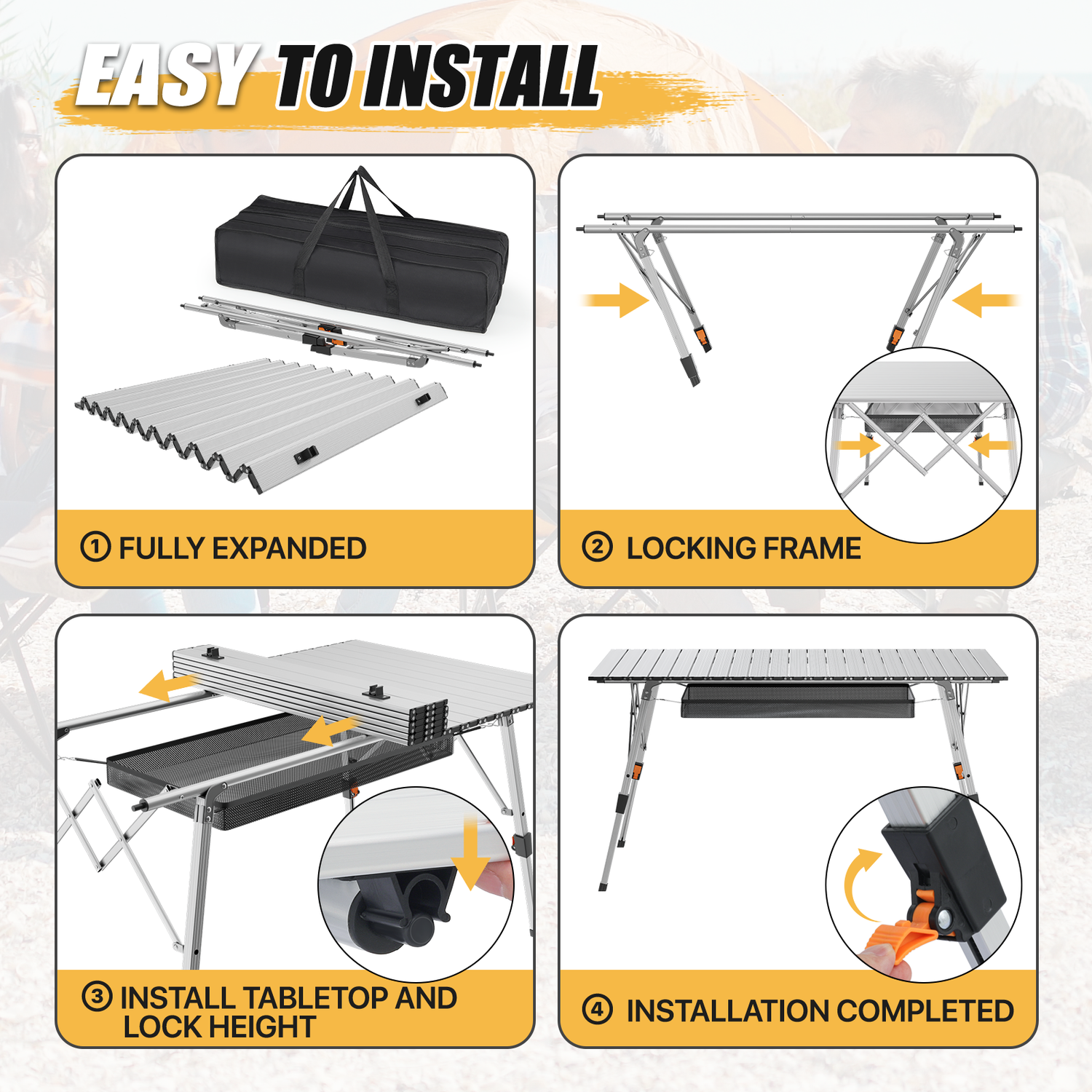 EASY TO INSTALL

① FULLY EXPANDED

② LOCKING FRAME

③ INSTALL TABLETOP AND LOCK HEIGHT

④ INSTALLATION COMPLETED