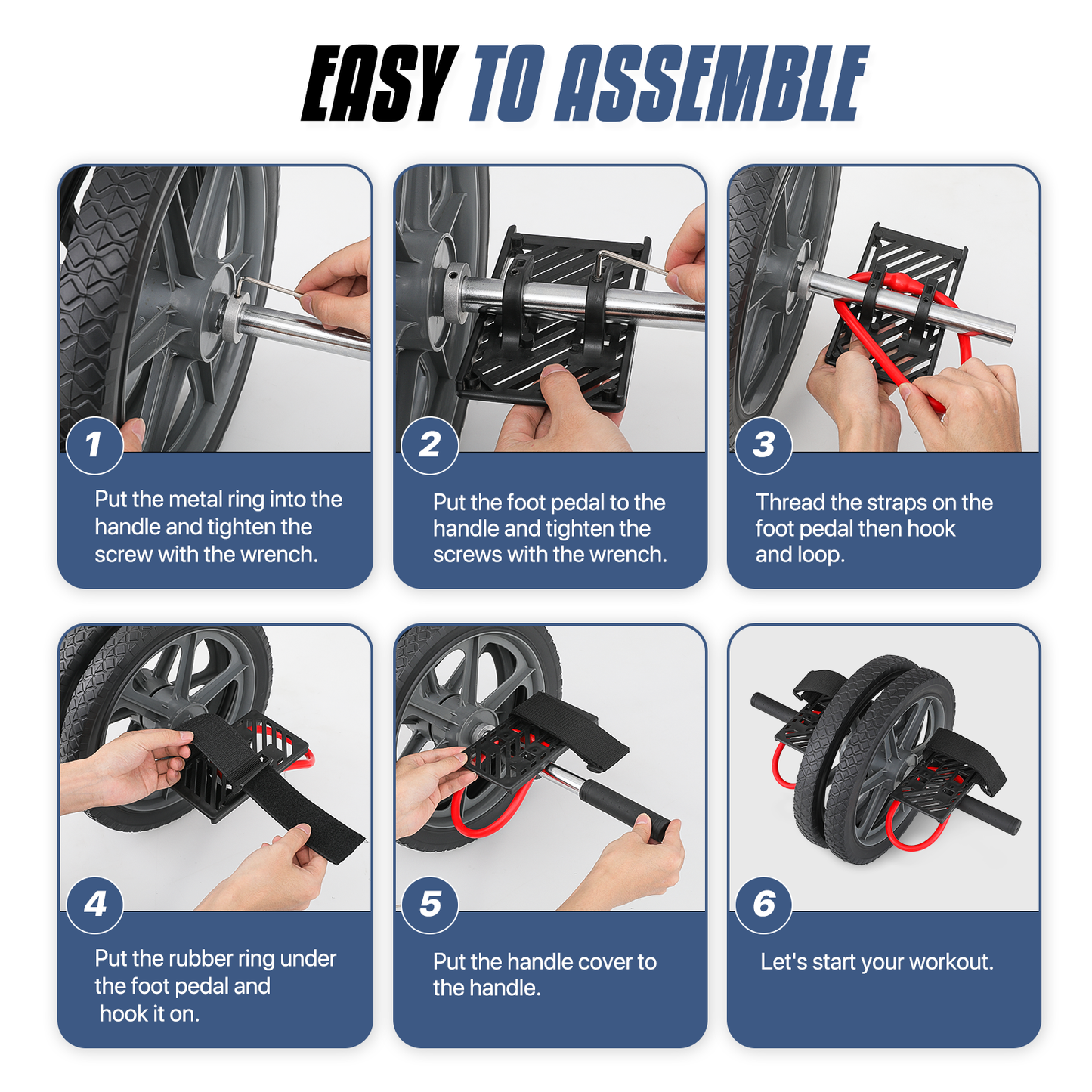 EASY TO ASSEMBLE

1
Put the metal ring into the handle and tighten the screw with the wrench.

2
Put the foot pedal to the handle and tighten the screws with the wrench.

3
Thread the straps on the foot pedal then hook and loop.

4
Put the rubber ring under the foot pedal and hook it on.

5
Put the handle cover to the handle.

6
Let's start your workout.