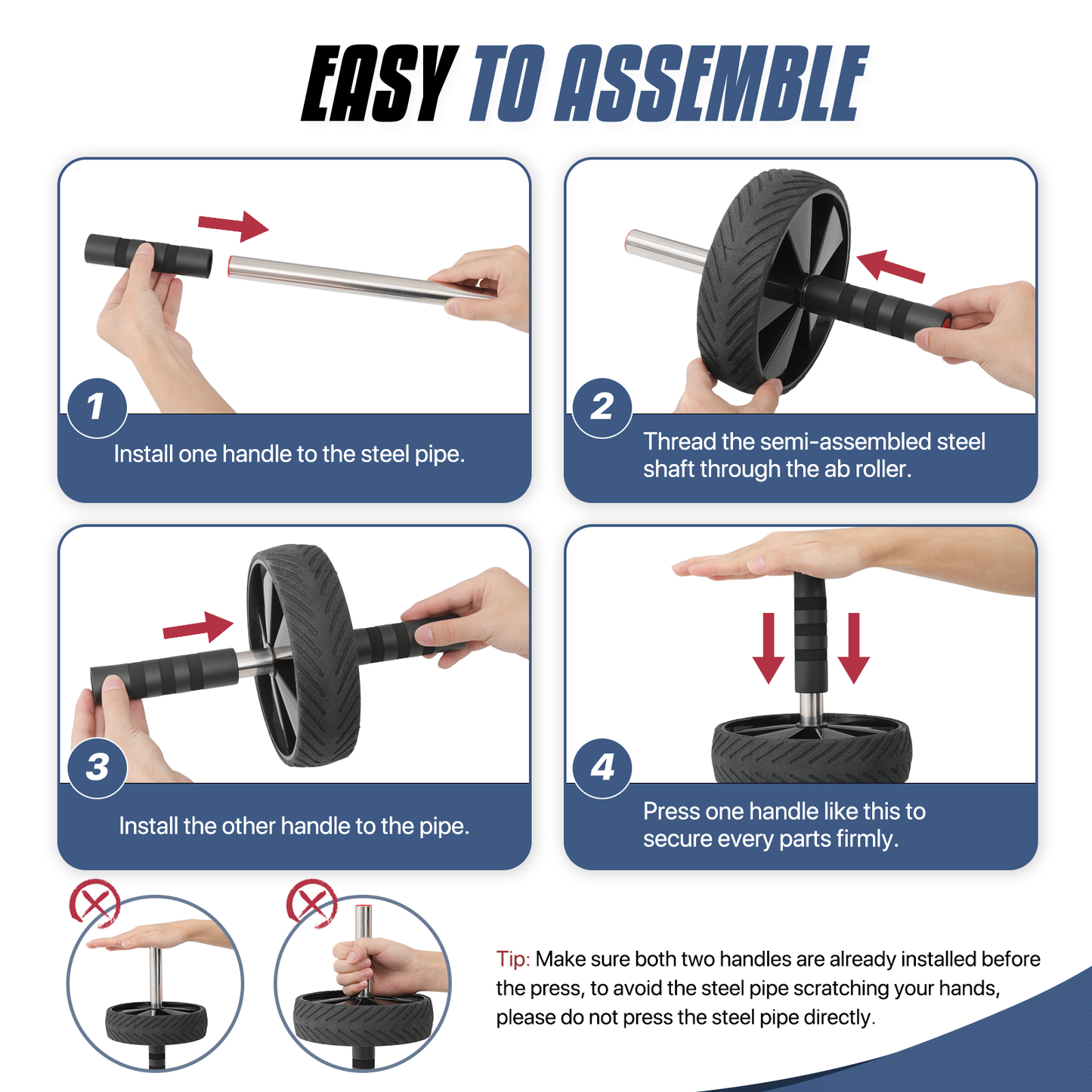 EASY TO ASSEMBLE

1
Install one handle to the steel pipe.

2
Thread the semi-assembled steel shaft through the ab roller.

3
Install the other handle to the pipe.

4
Press one handle like this to secure every parts firmly.

Tip: Make sure both two handles are already installed before the press, to avoid the steel pipe scratching your hands, please do not press the steel pipe directly.