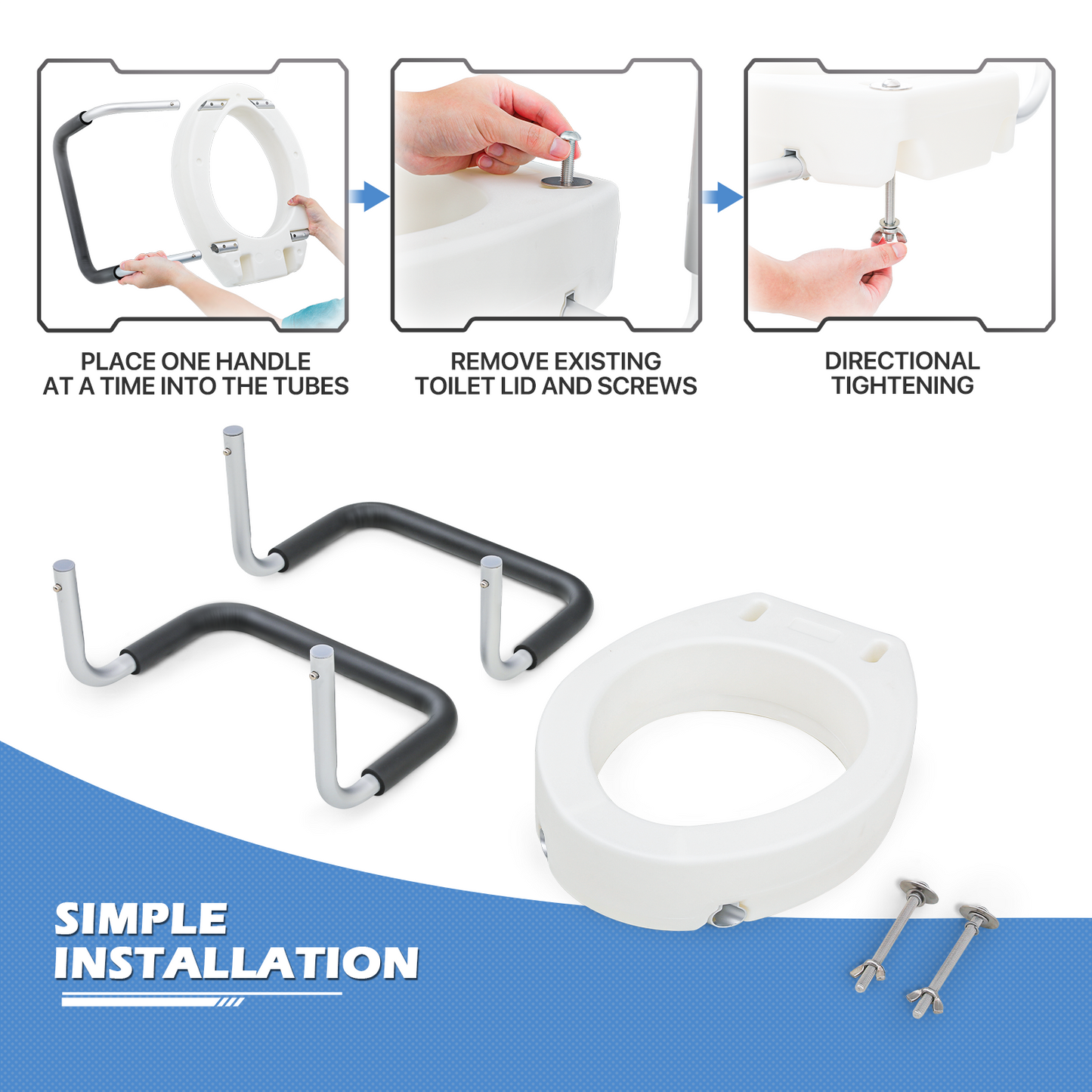 PLACE ONE HANDLE AT A TIME INTO THE TUBES

REMOVE EXISTING TOILET LID AND SCREWS

DIRECTIONAL TIGHTENING

SIMPLE INSTALLATION