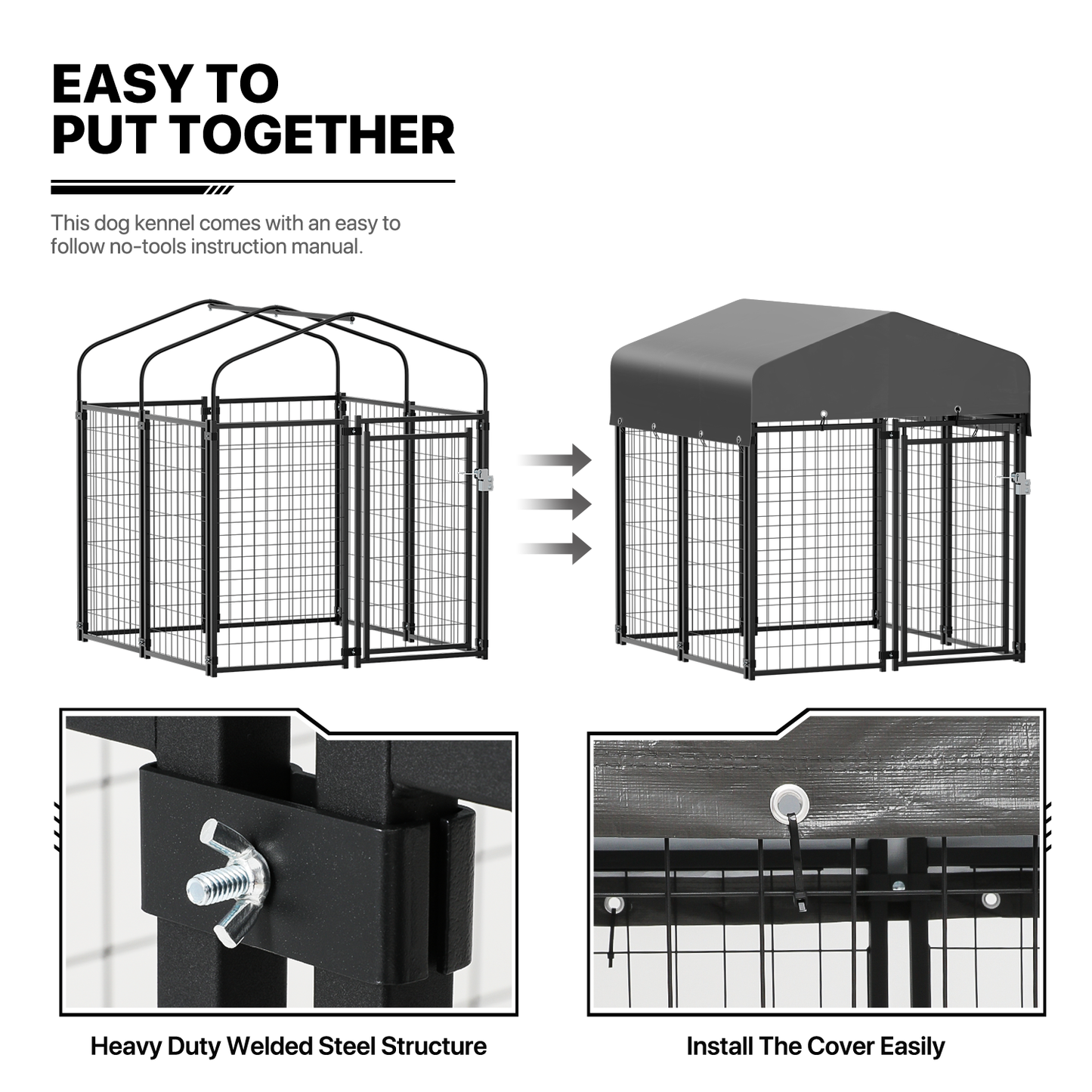 EASY TO
PUT TOGETHER

This dog kennel comes with an easy to follow no-tools instruction manual.

Heavy Duty Welded Steel Structure

Install The Cover Easily